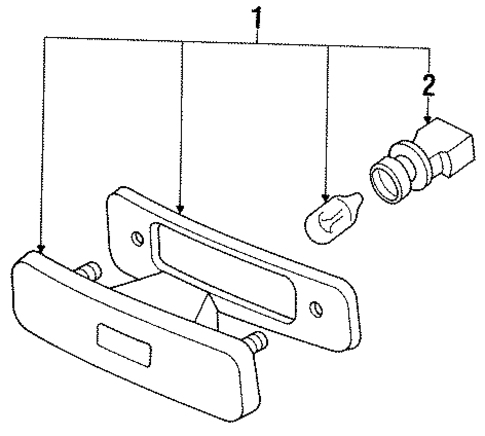 1
2