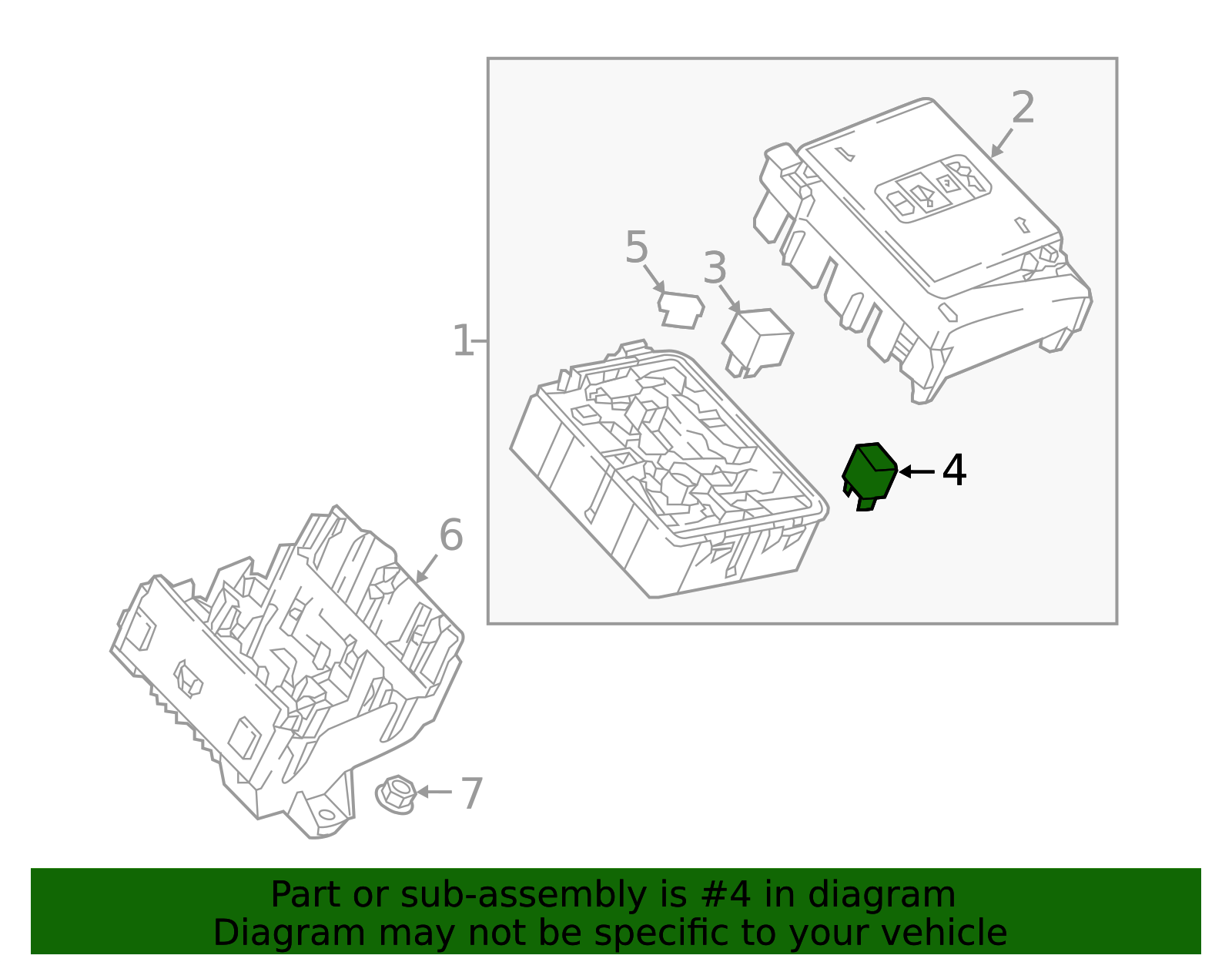 2
5
3
1
4
6
7

Part or sub-assembly is #4 in diagram
Diagram may not be specific to your vehicle