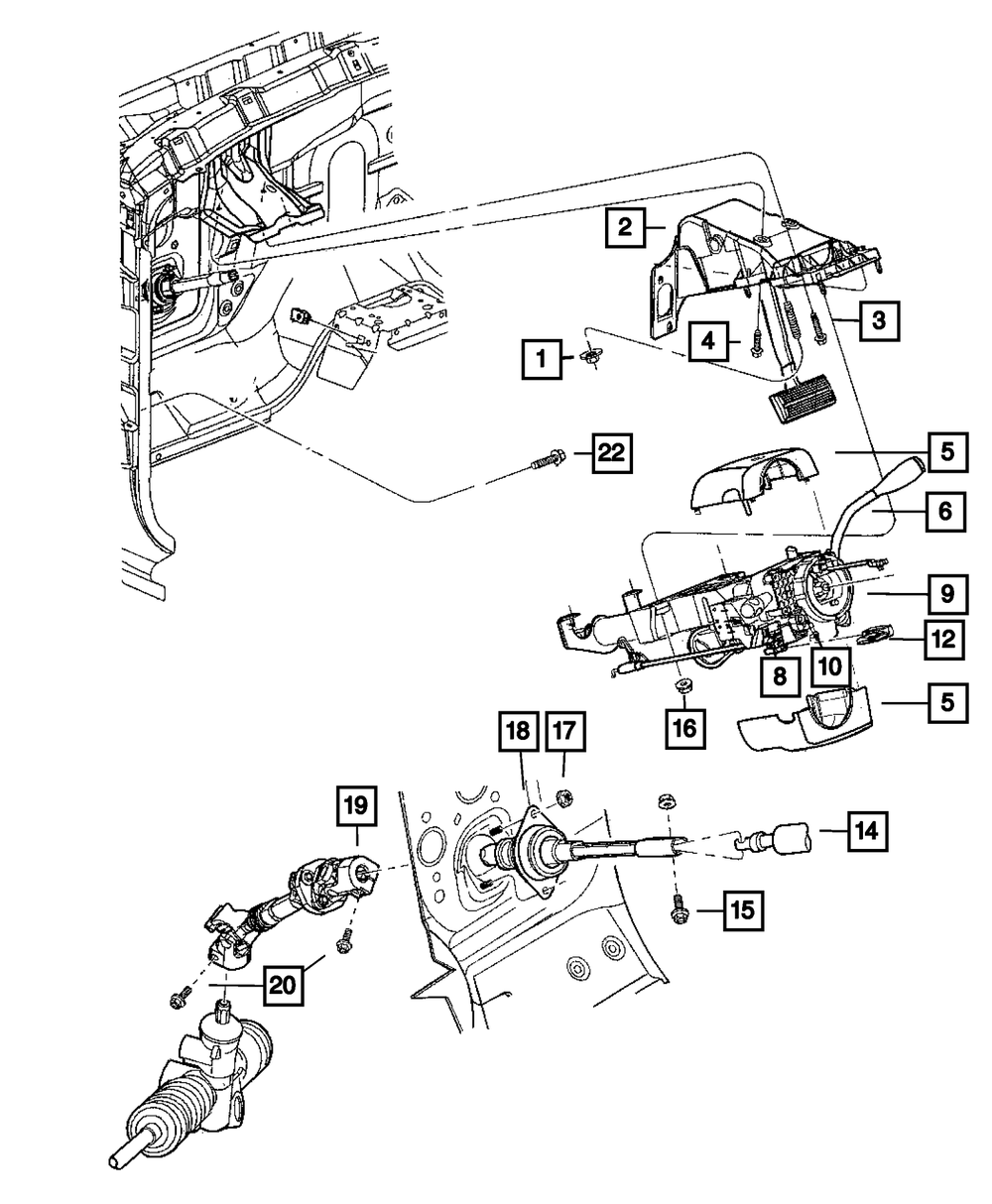 2
3
4
1
22
5
6
9
12
10
8
16
5
18
17
19
14
15
20