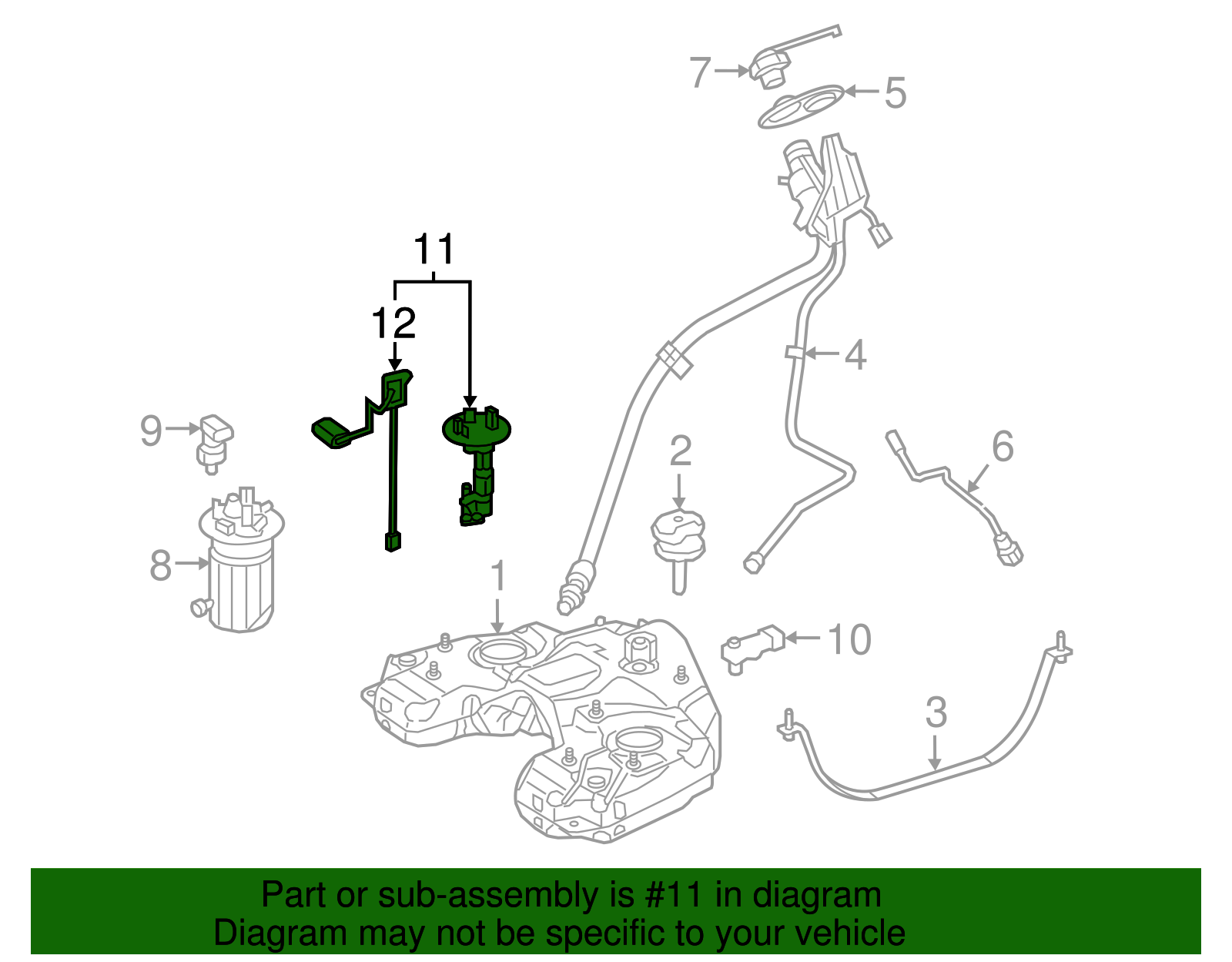 7
5
11
12
4
9
2
6
8
1
10
3

Part or sub-assembly is #11 in diagram
Diagram may not be specific to your vehicle