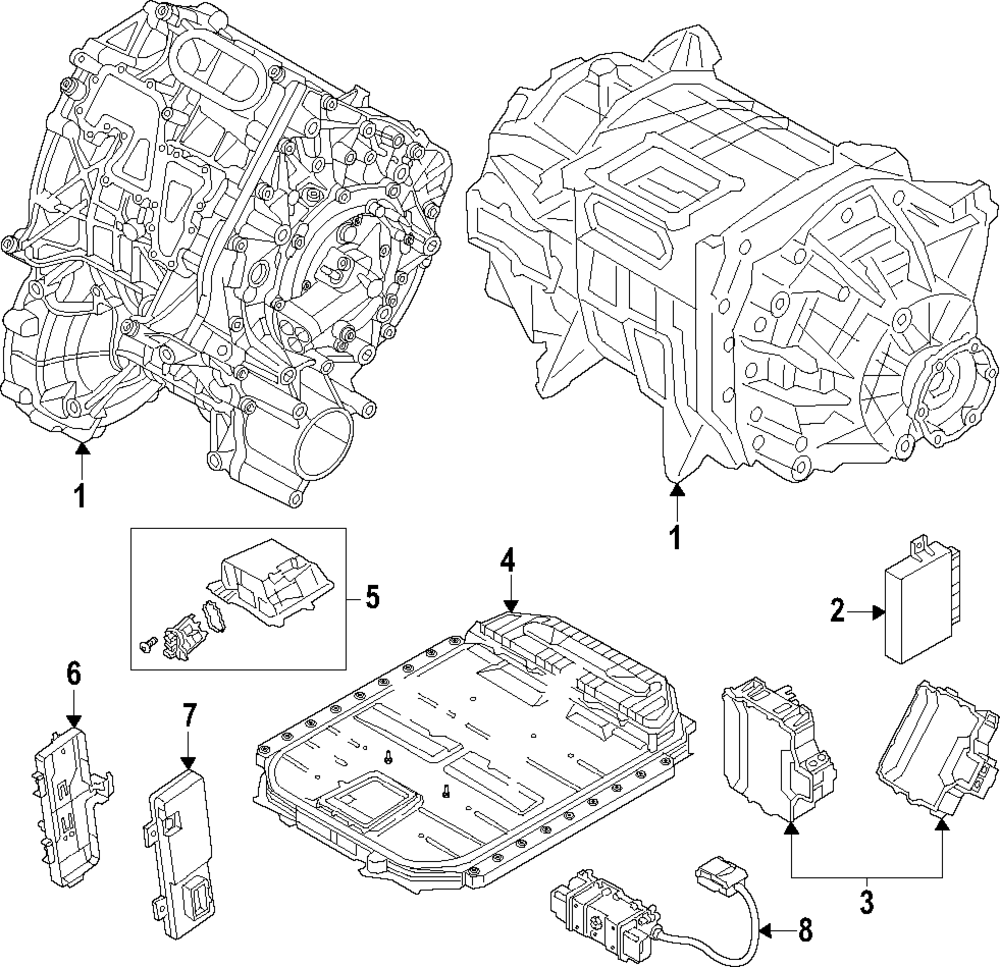 1
1
5
4
2
6
7
3
8