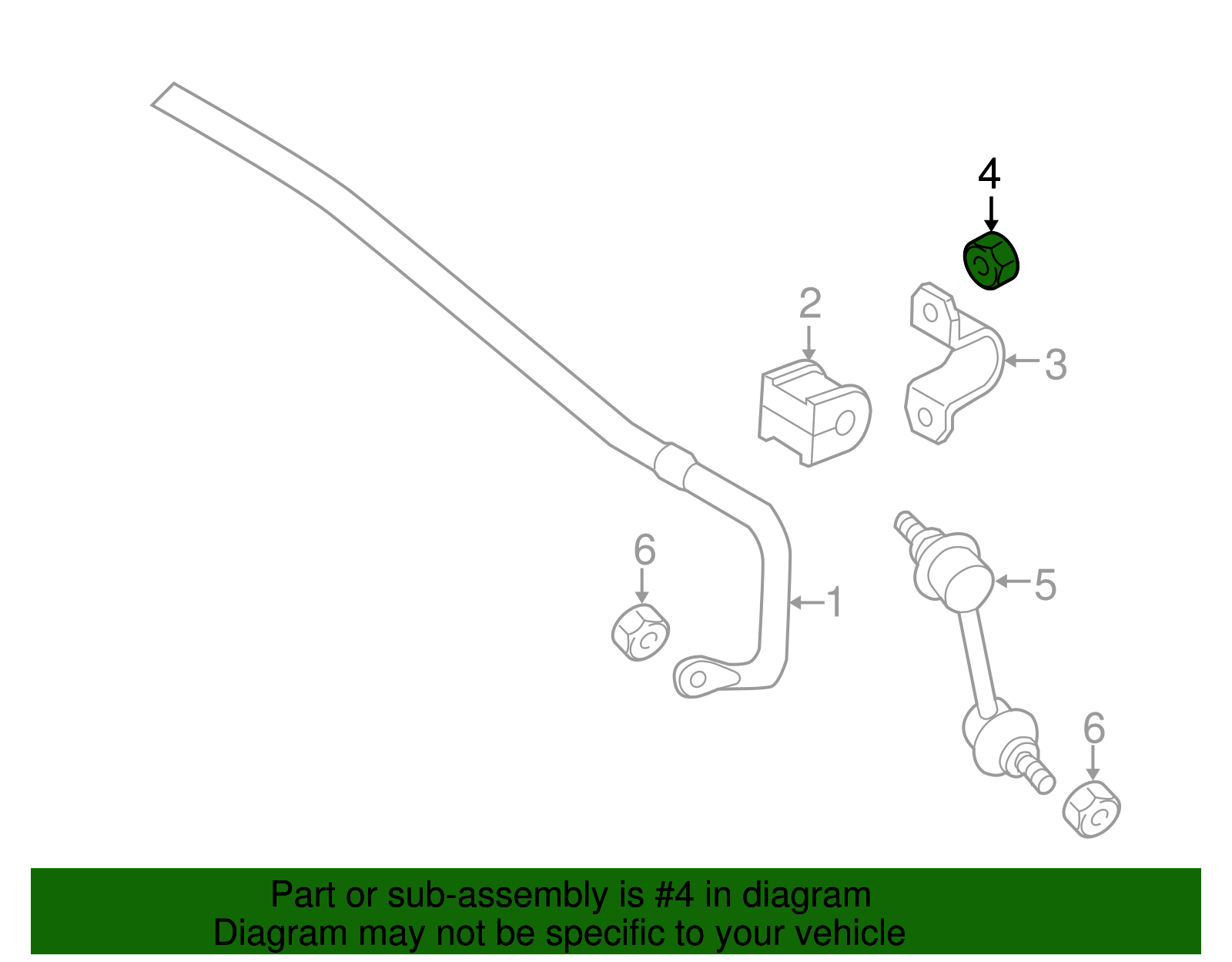 4
2
3
6
1
5
6

Part or sub-assembly is #4 in diagram
Diagram may not be specific to your vehicle