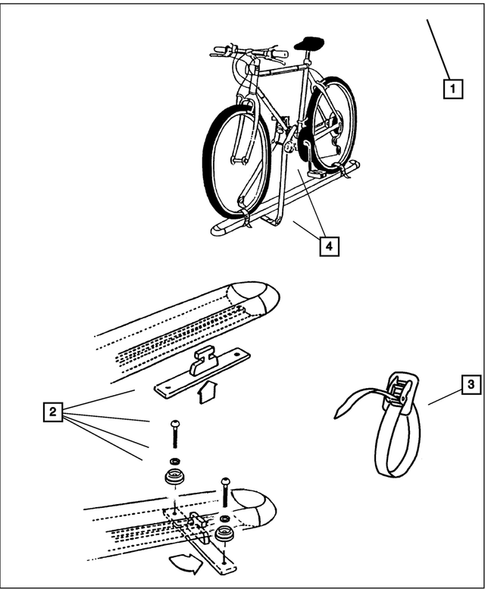 1

4

2

3