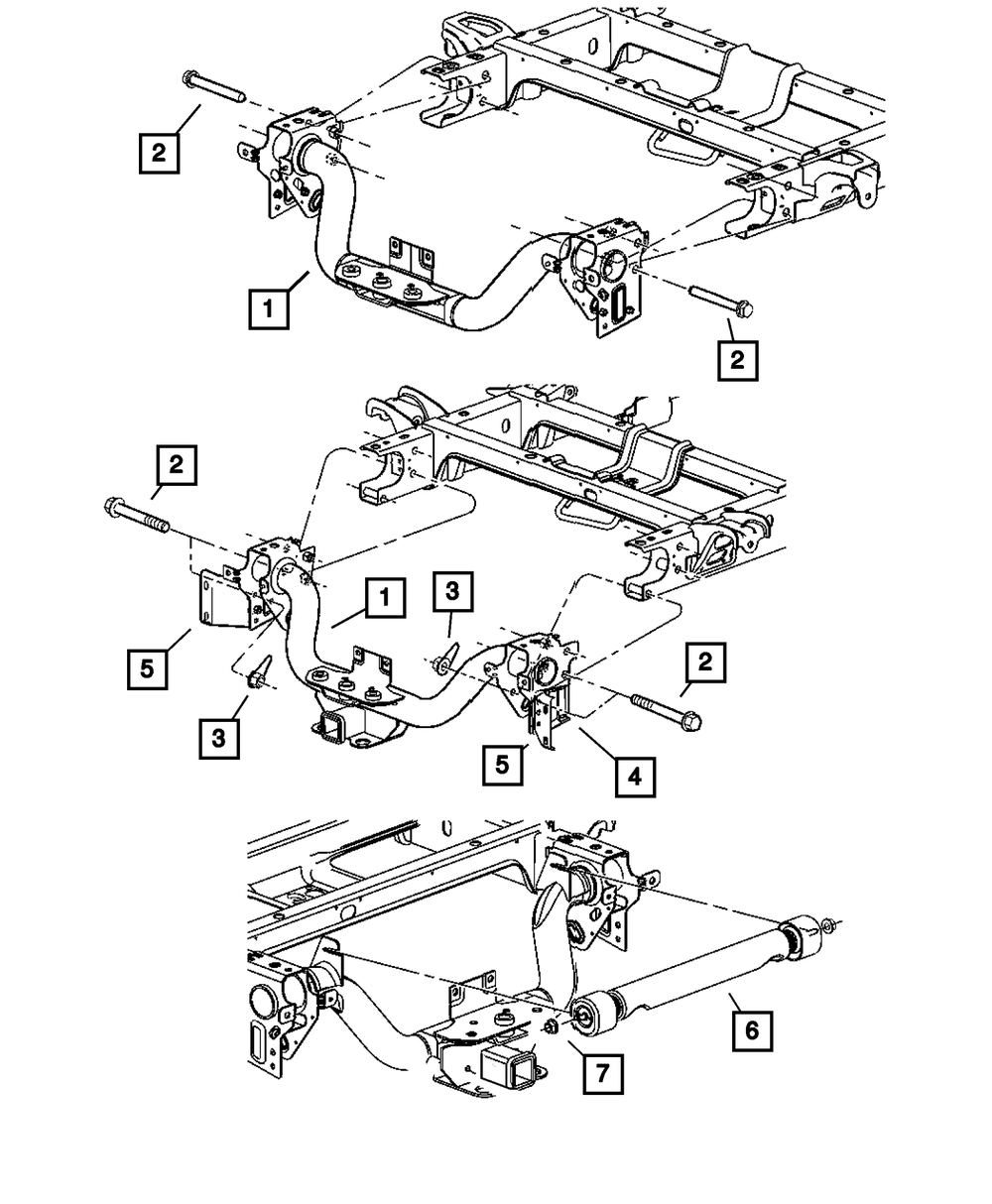 2
1
2
2
1
3
5
3
2
5
4
6
7