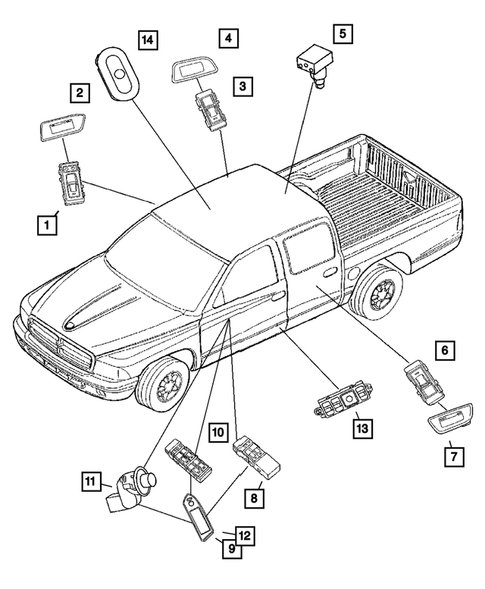 14
4
5
2
3
1
6
13
7
10
11
8
12
9