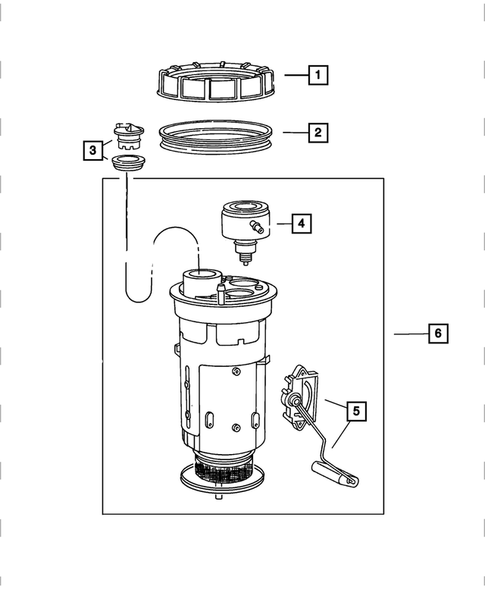 1
2
3
4
6
5