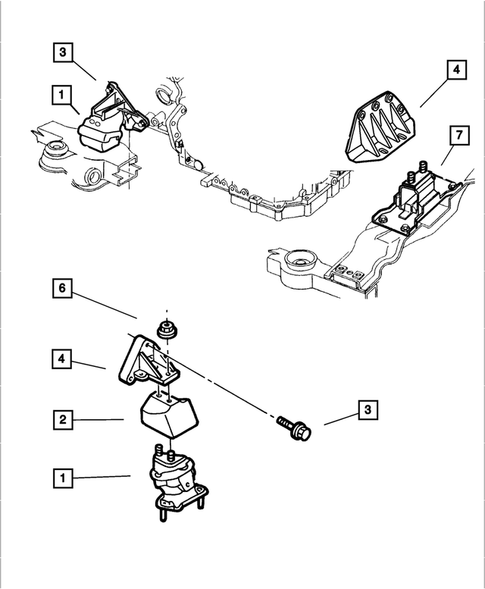 3
1
4
7
6
4
2
3
1