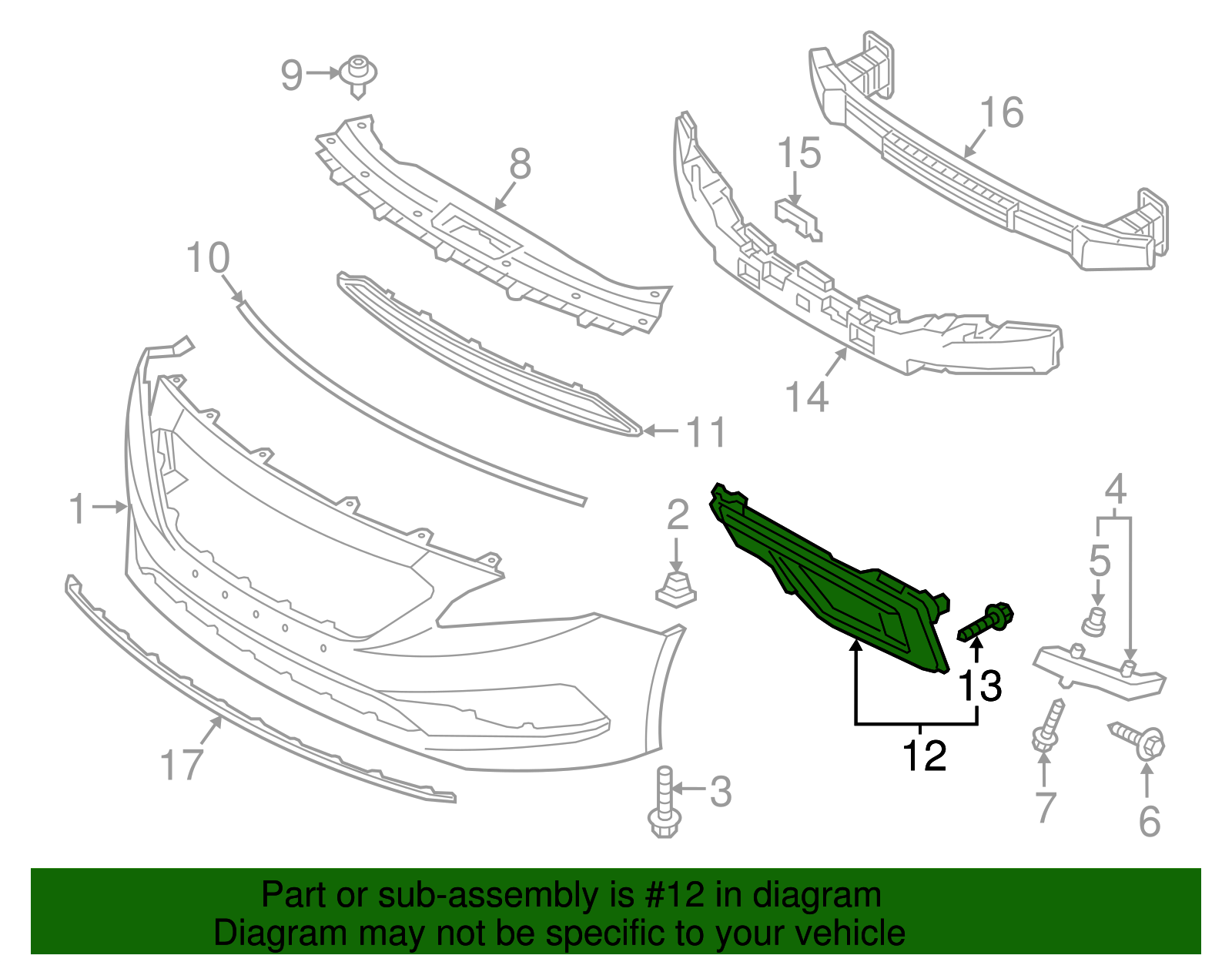 9
8
16
15
10
14
11
1
2
4
5
13
12
17
3
7
6

Part or sub-assembly is #12 in diagram
Diagram may not be specific to your vehicle