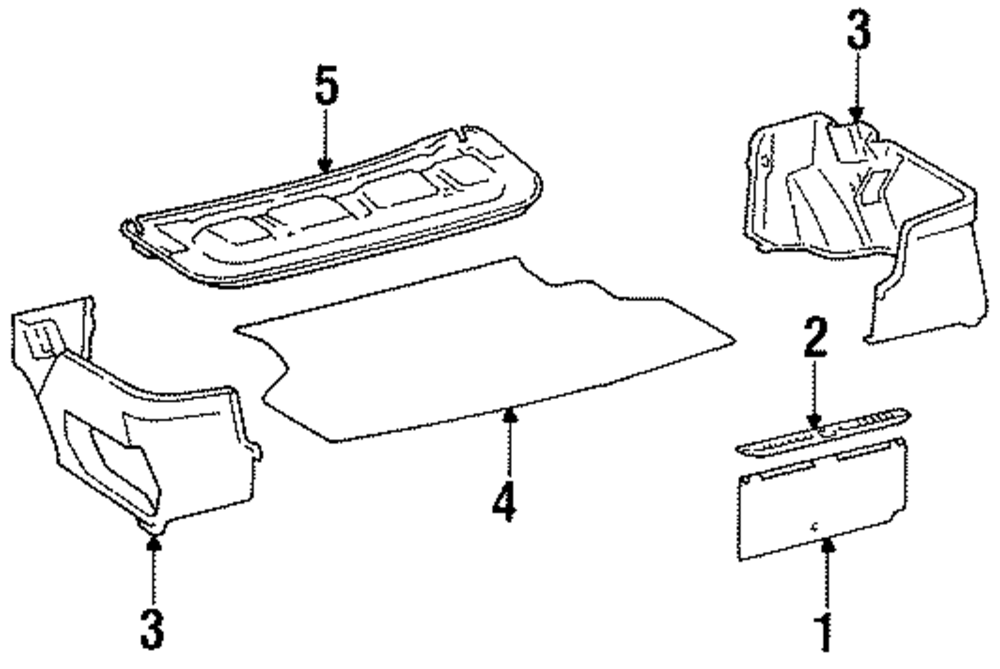 5
3
2
4
3
1