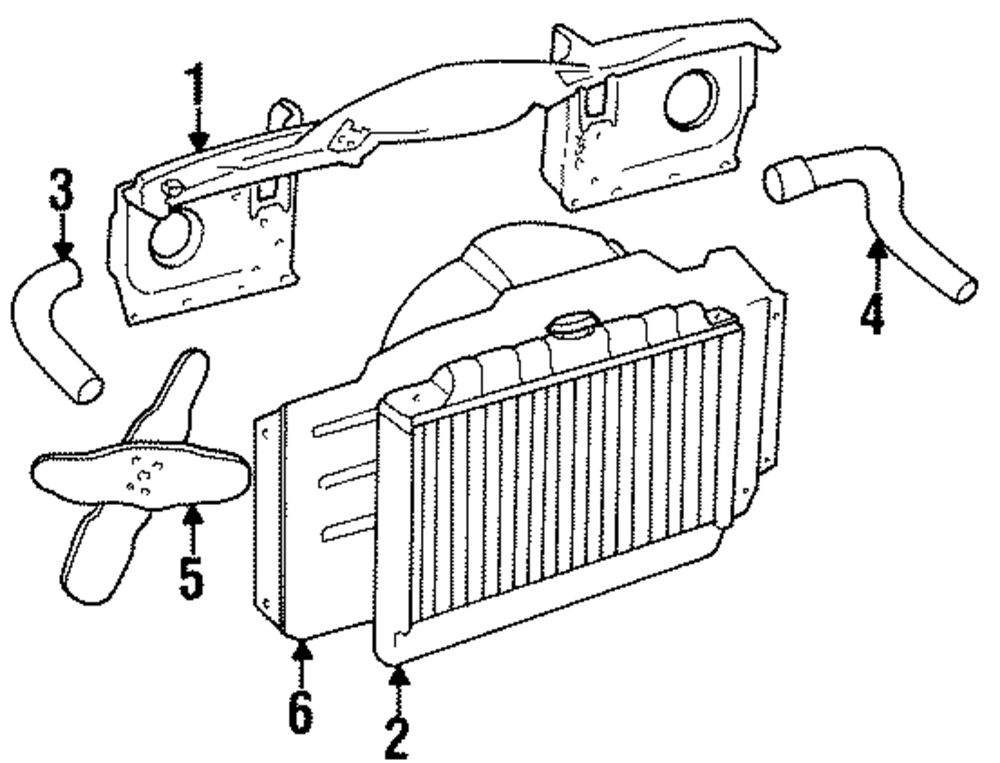 1
3
4
5
6
2