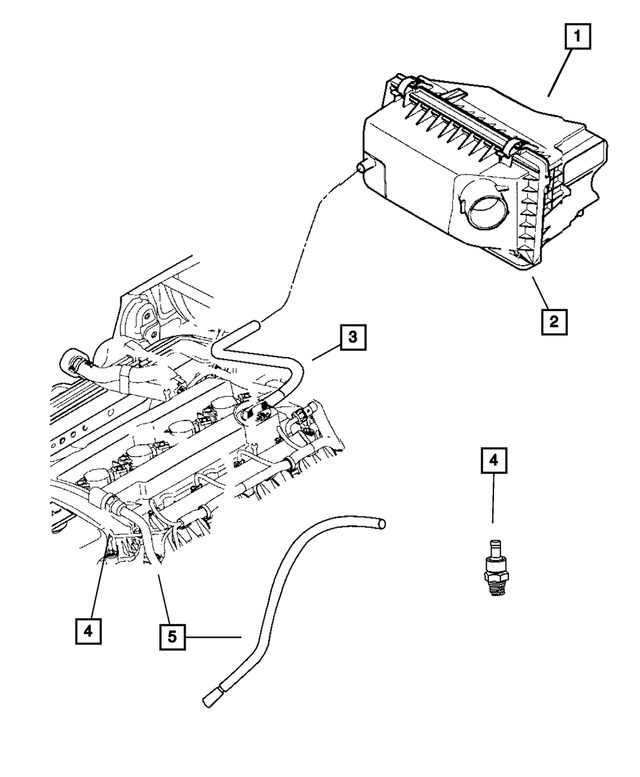 1
2
3
4
4
5