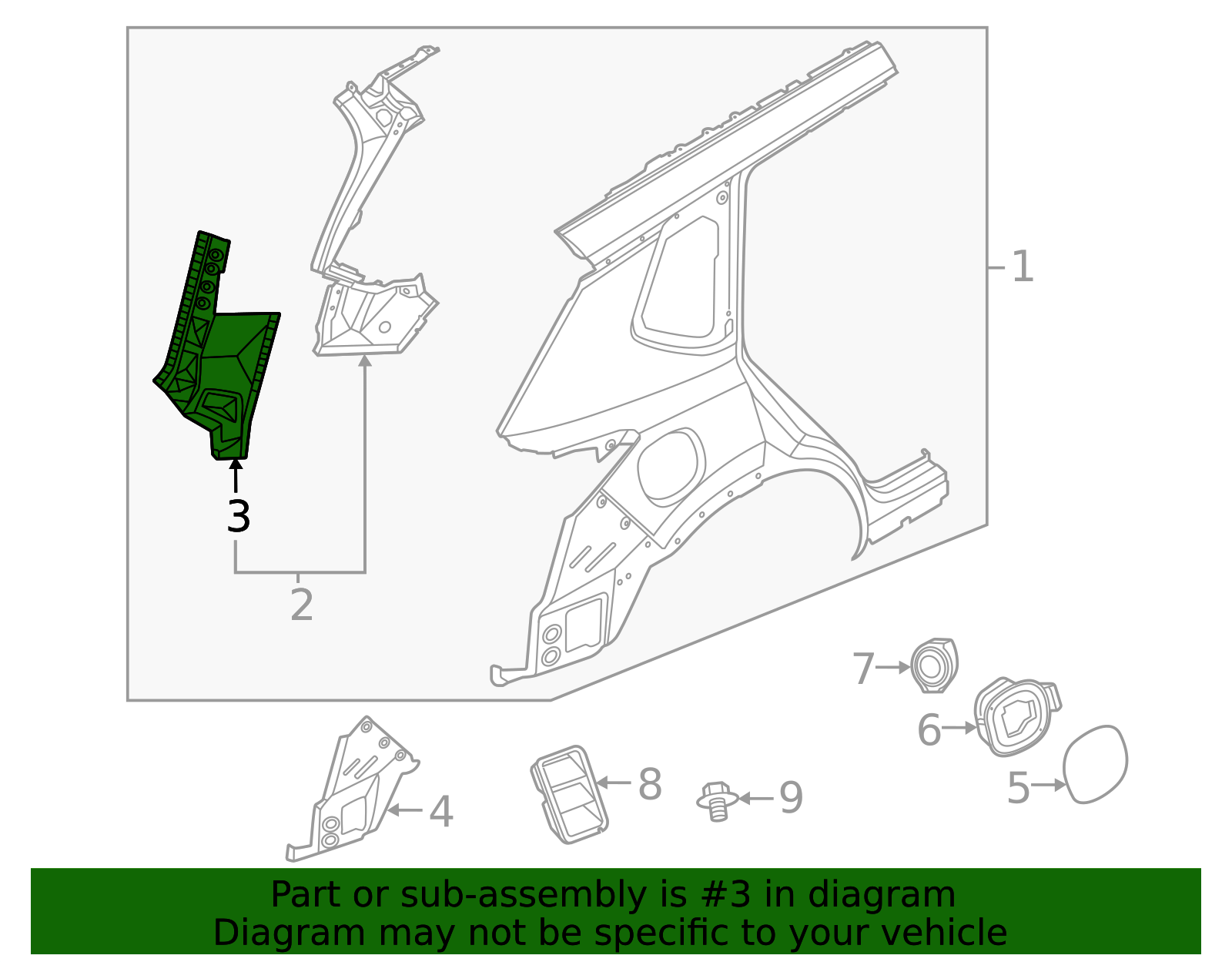 1
3
2
7
6
5
4
8
9

Part or sub-assembly is #3 in diagram
Diagram may not be specific to your vehicle