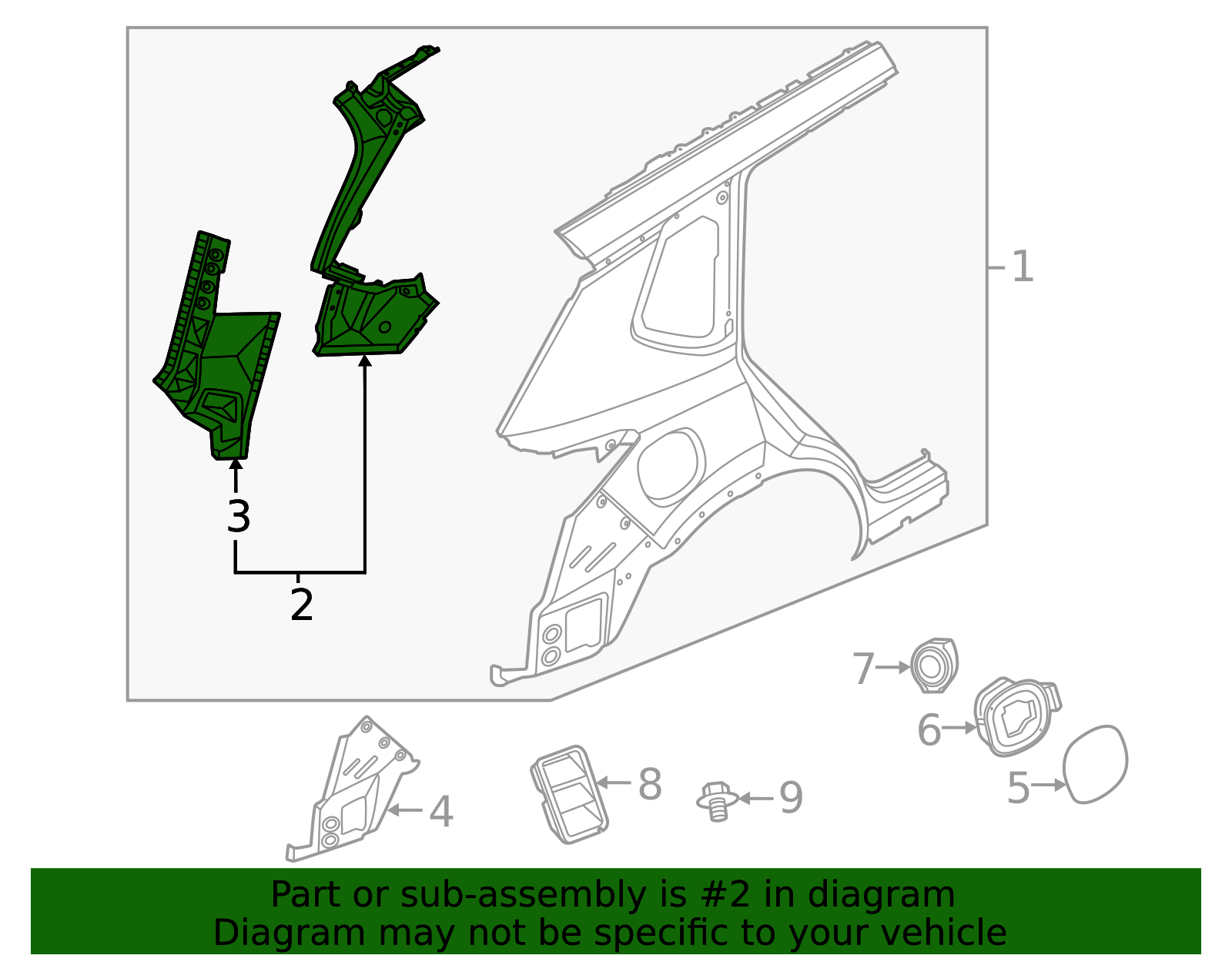 1
3
2
7
6
5
4
8
9
Part or sub-assembly is #2 in diagram
Diagram may not be specific to your vehicle