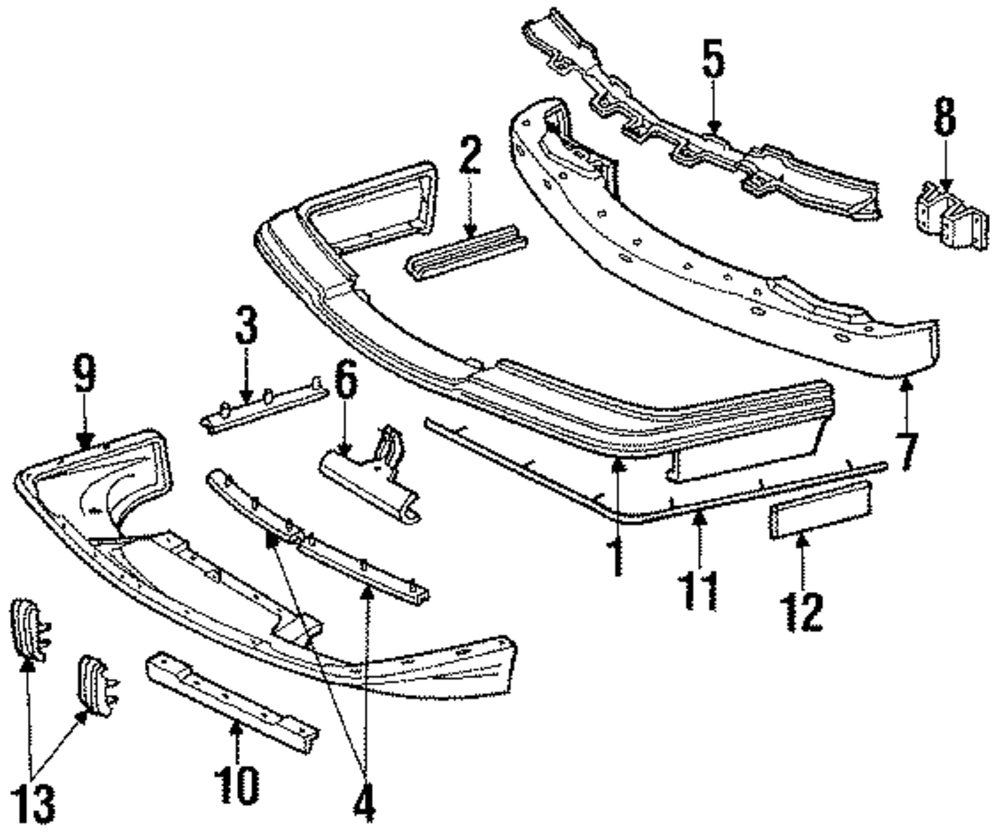 5
8
2
3
9
6
7
1
11
12
13
10
4