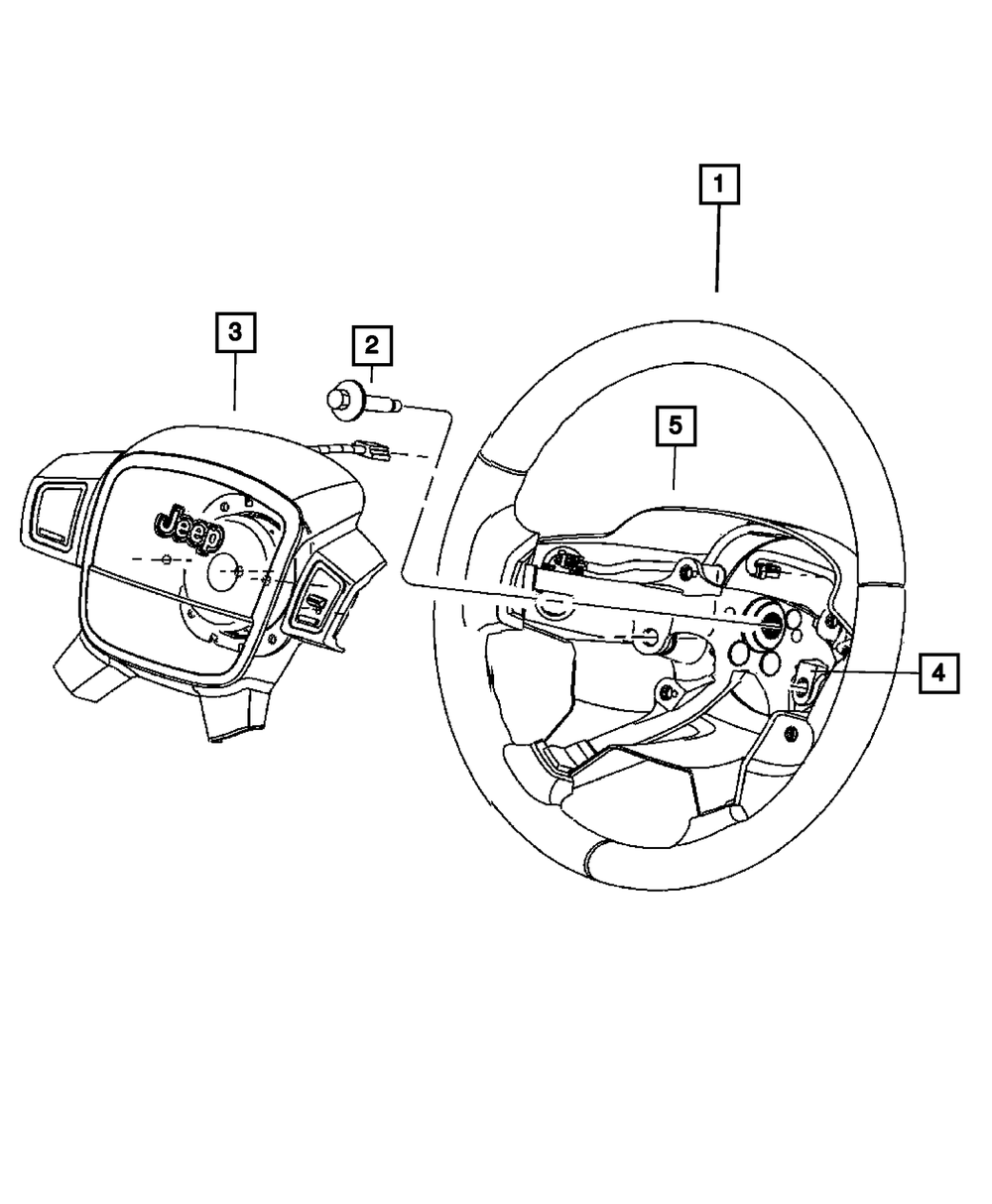 1
3
2
5
Jeep
4