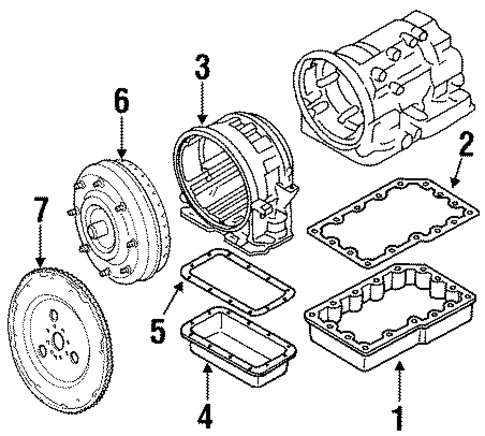 3
6
2
7
5
4
1