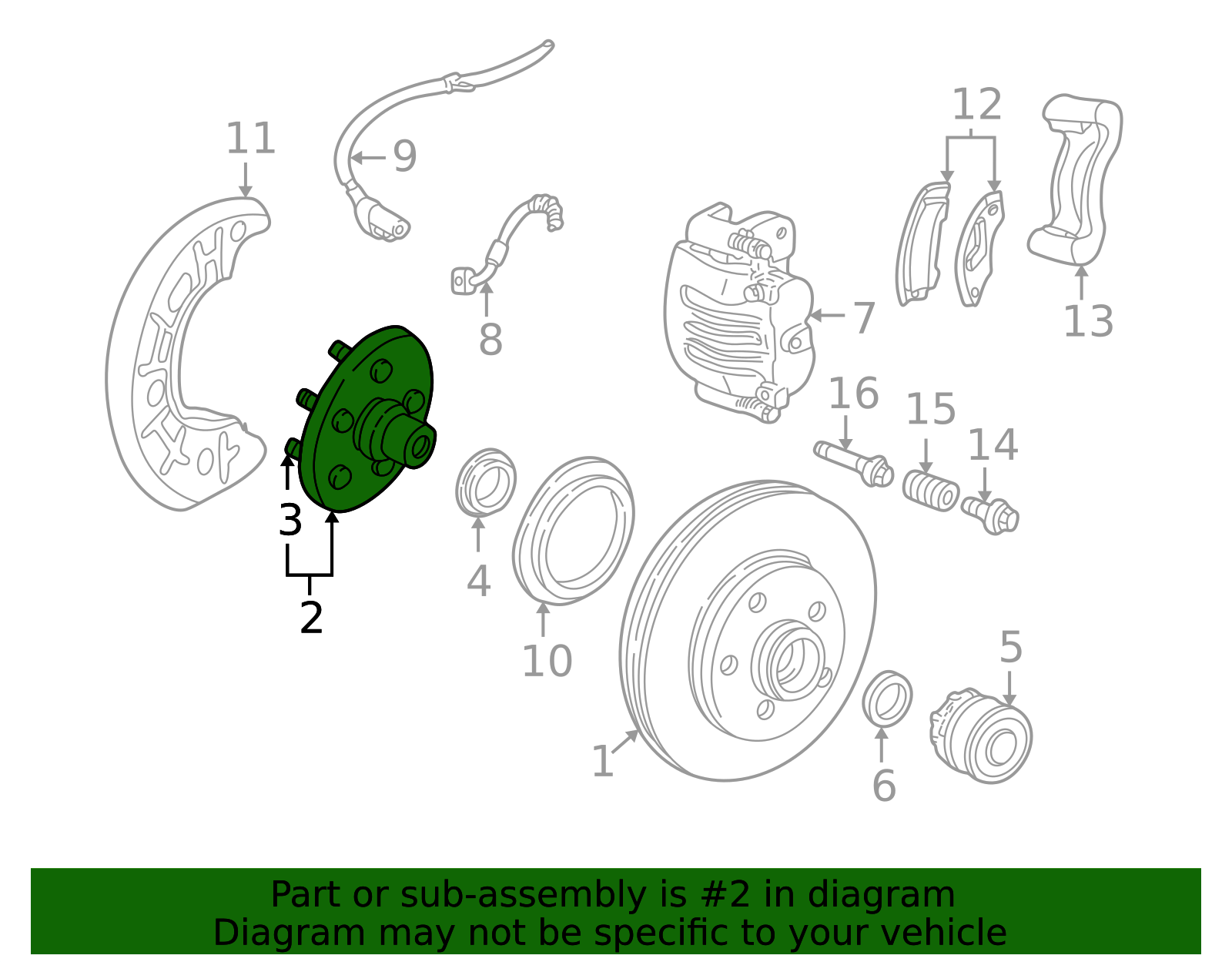 11
9
12
13
8
7
16
15
14
3
2
4
10
5
1
6

Part or sub-assembly is #2 in diagram
Diagram may not be specific to your vehicle