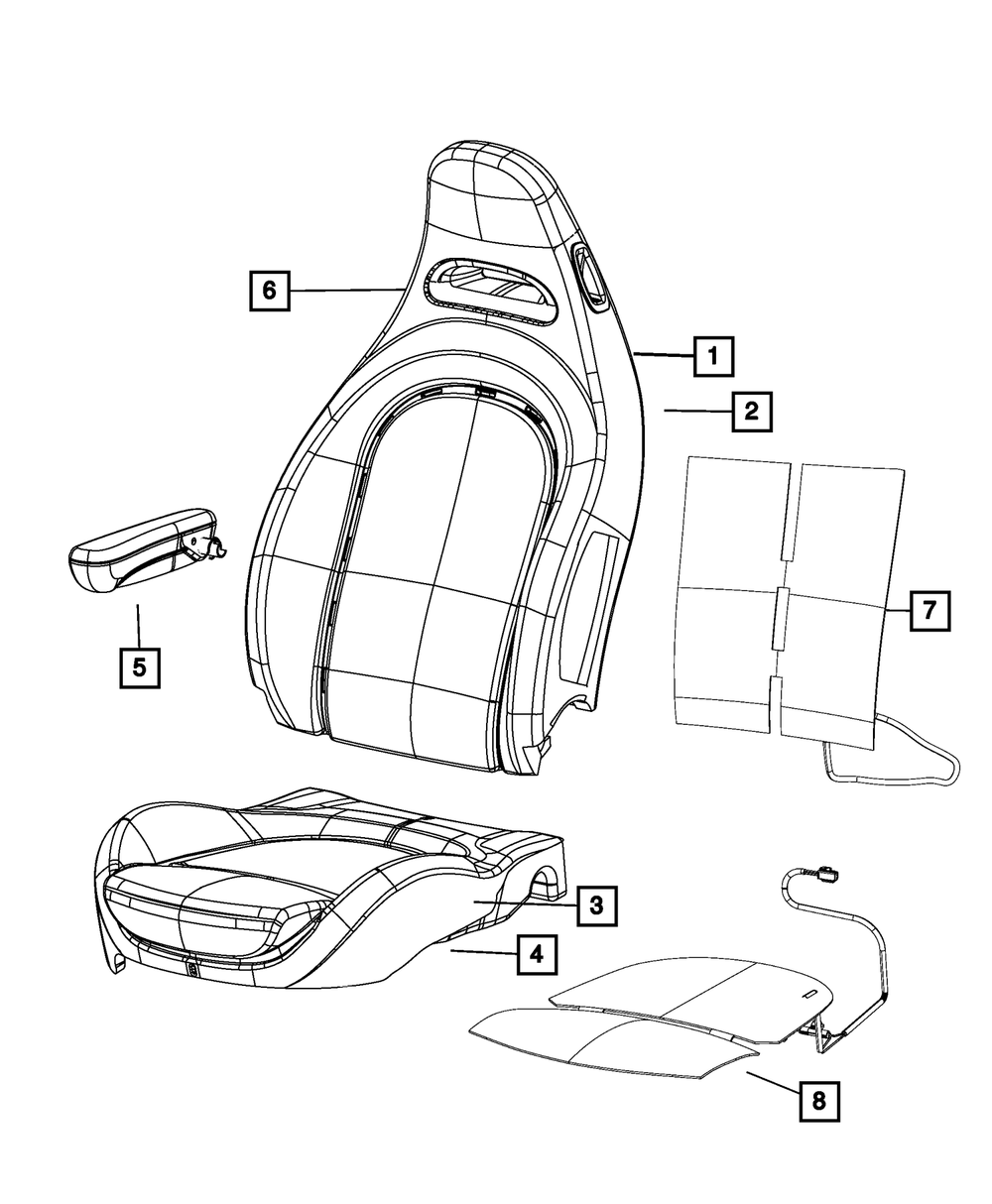 6
1
2
5
7
3
4
8