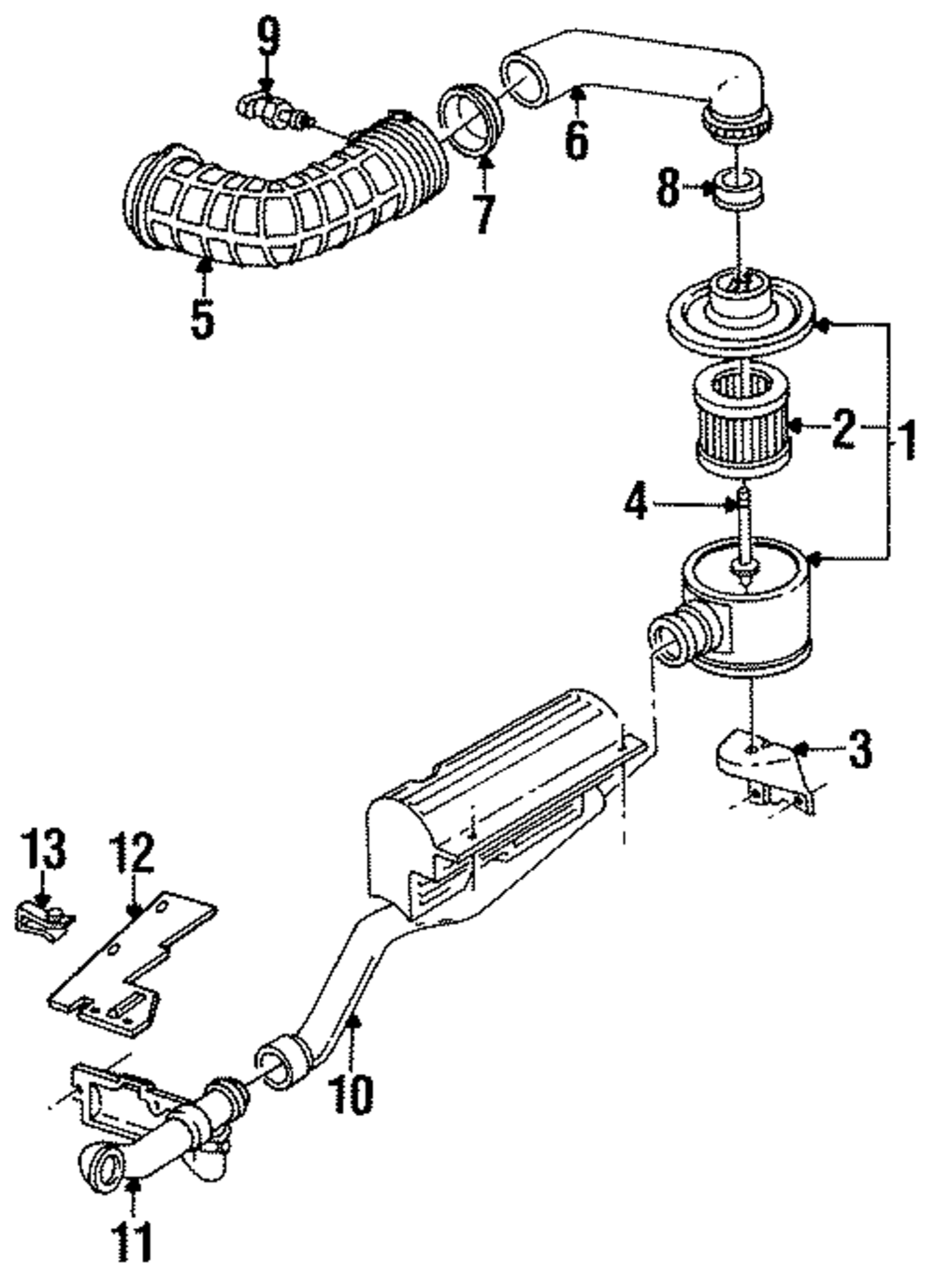 9
6
7
8
5
2
1
4
3
13
12
10
11