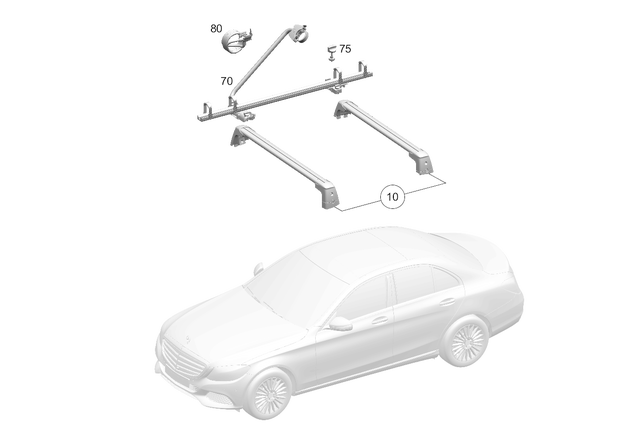 80
75
70
10