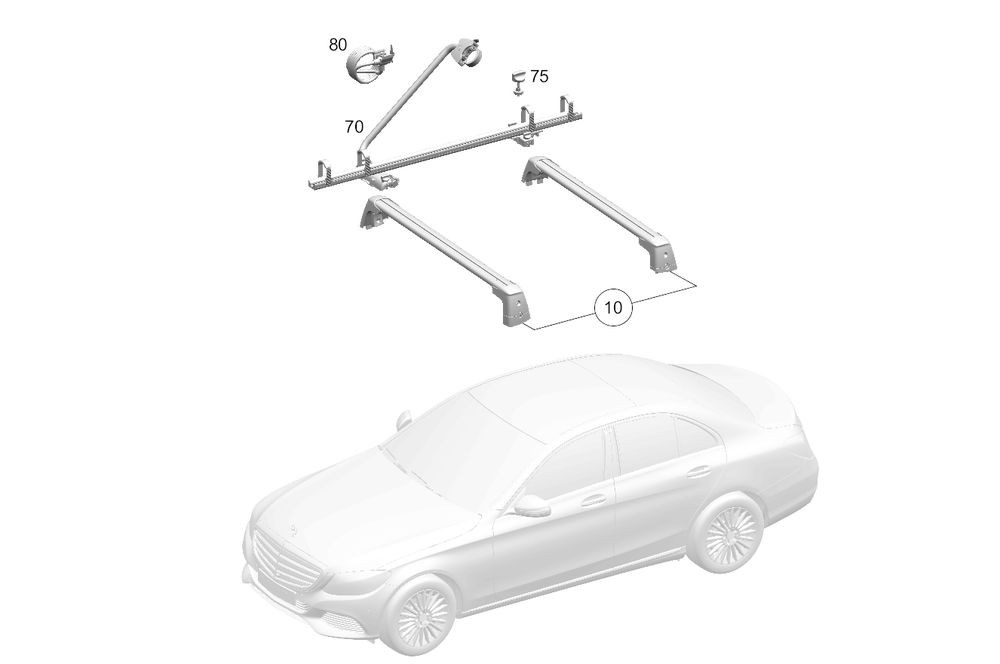 80
75
70
10