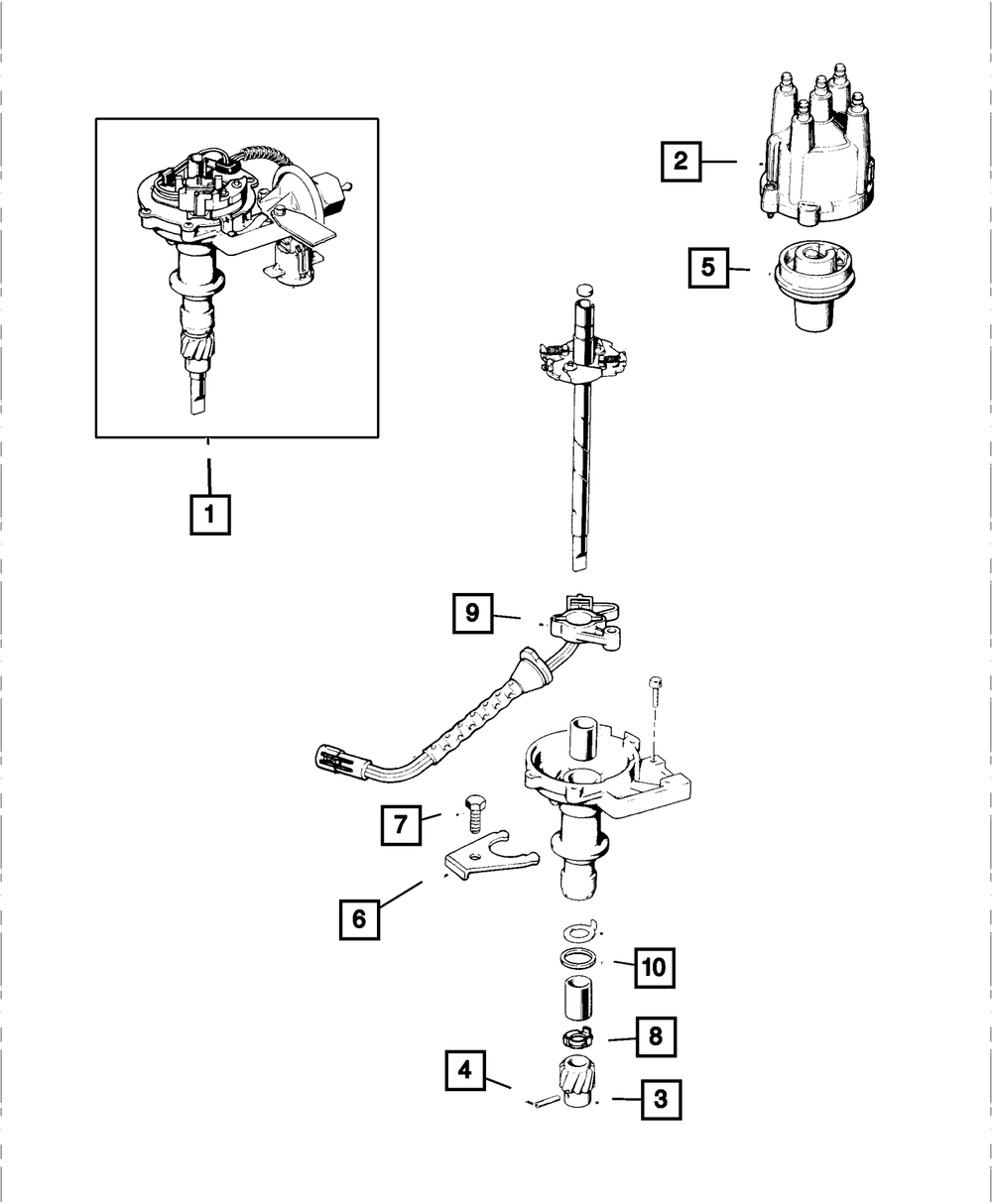 2

5

1

9

7

6

10

8

4

3