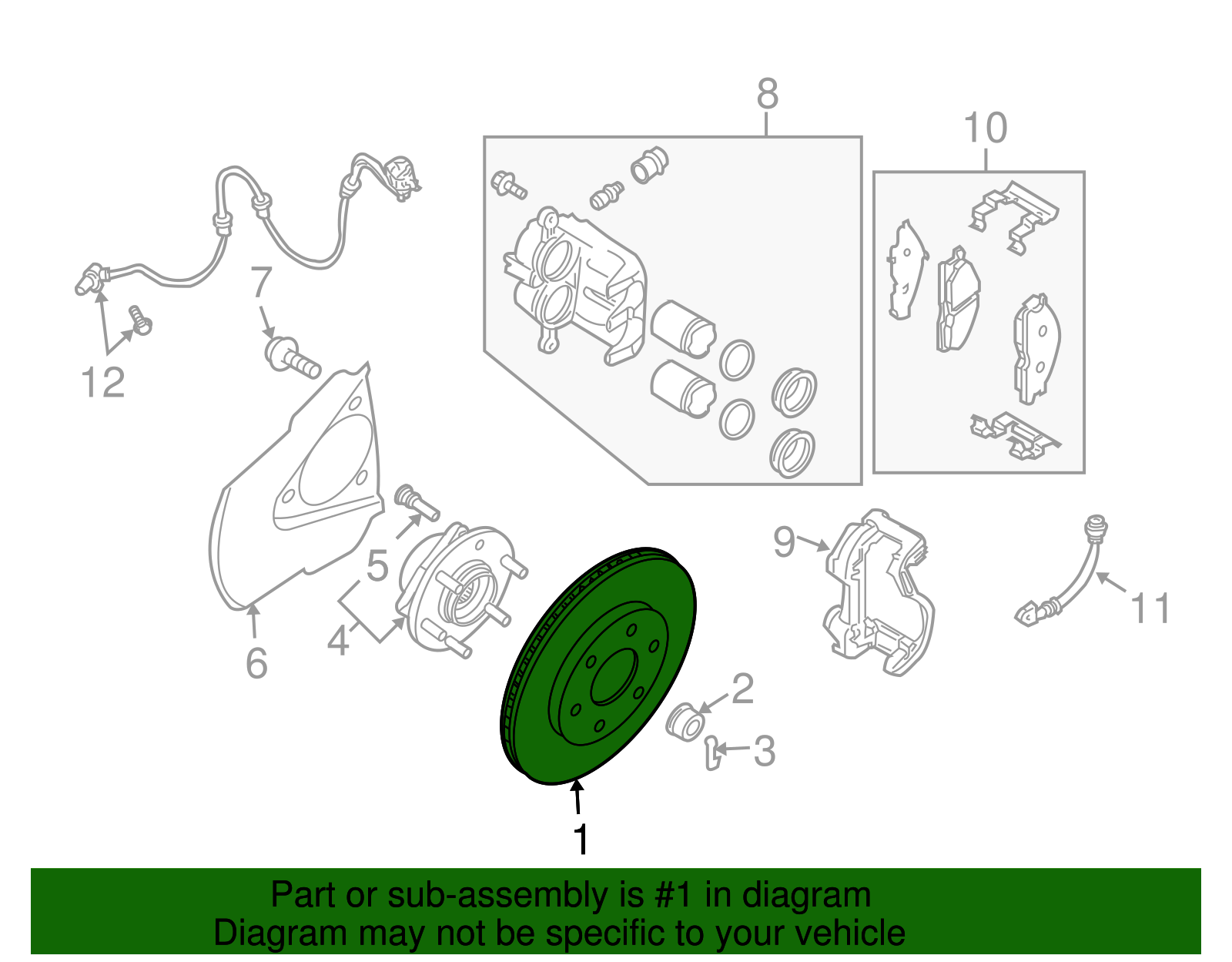 8

10

7

12

5

4

6

9

11

2

3

1

Part or sub-assembly is #1 in diagram
Diagram may not be specific to your vehicle