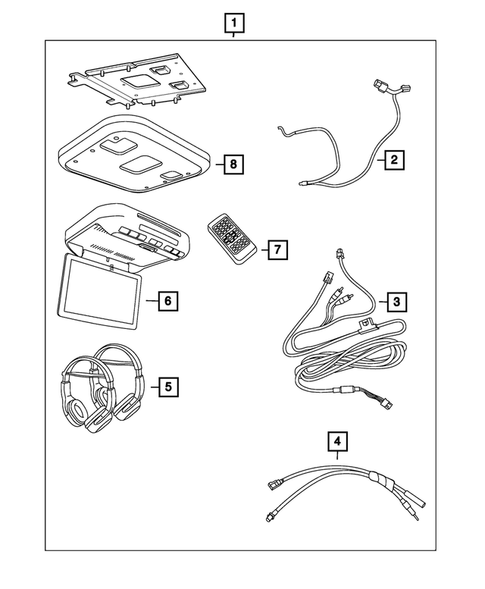 1
8
2
7
6
3
5
4