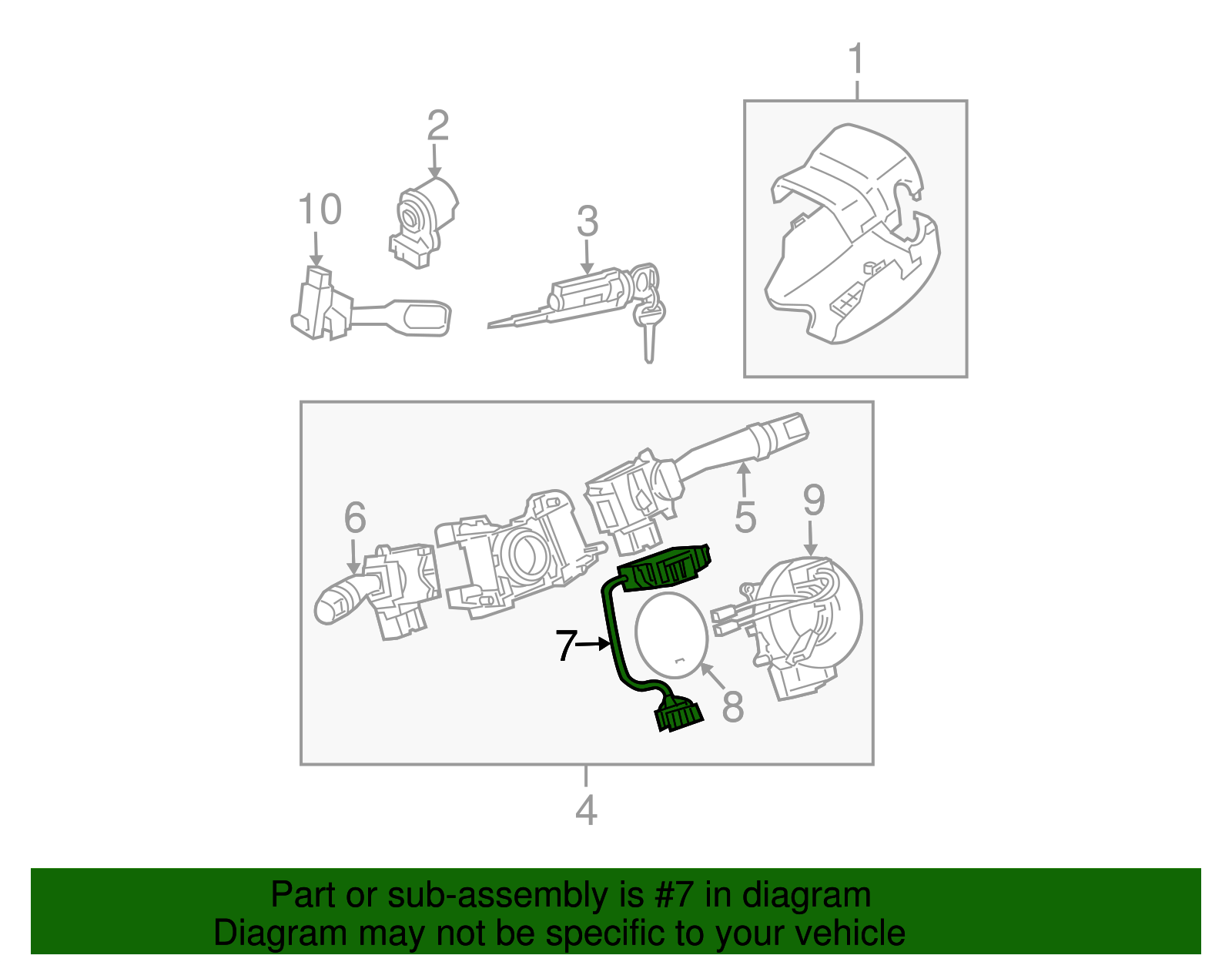 1
2
10
3
6
5
9
7
8
4

Part or sub-assembly is #7 in diagram
Diagram may not be specific to your vehicle