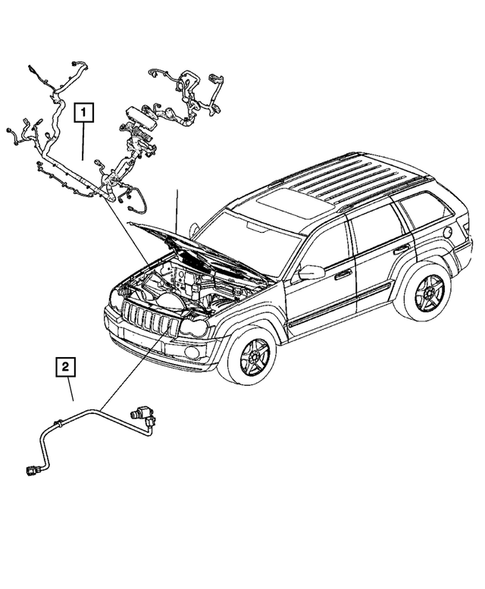 1

2