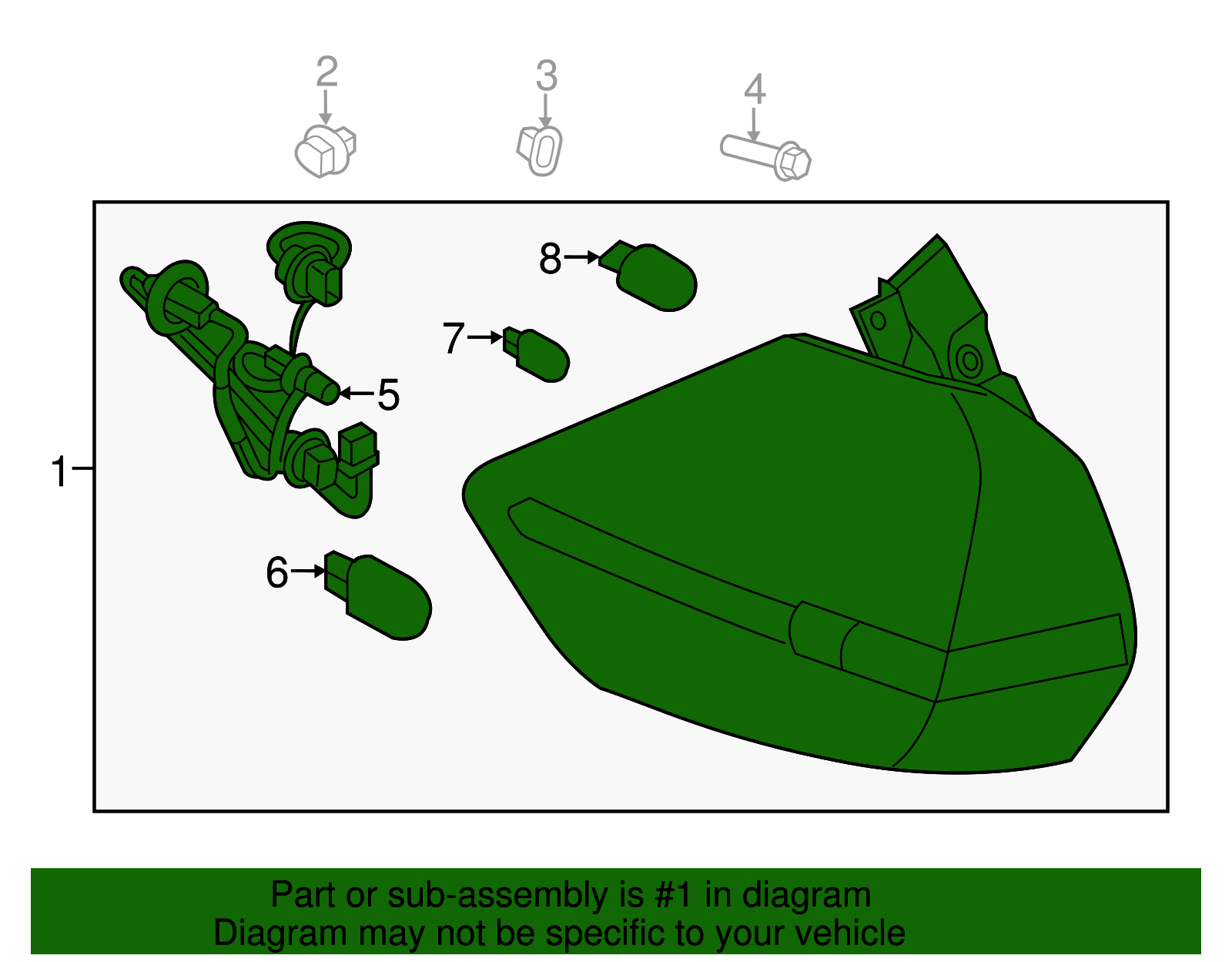 2
3
4
8
7
5
1
6

Part or sub-assembly is #1 in diagram
Diagram may not be specific to your vehicle