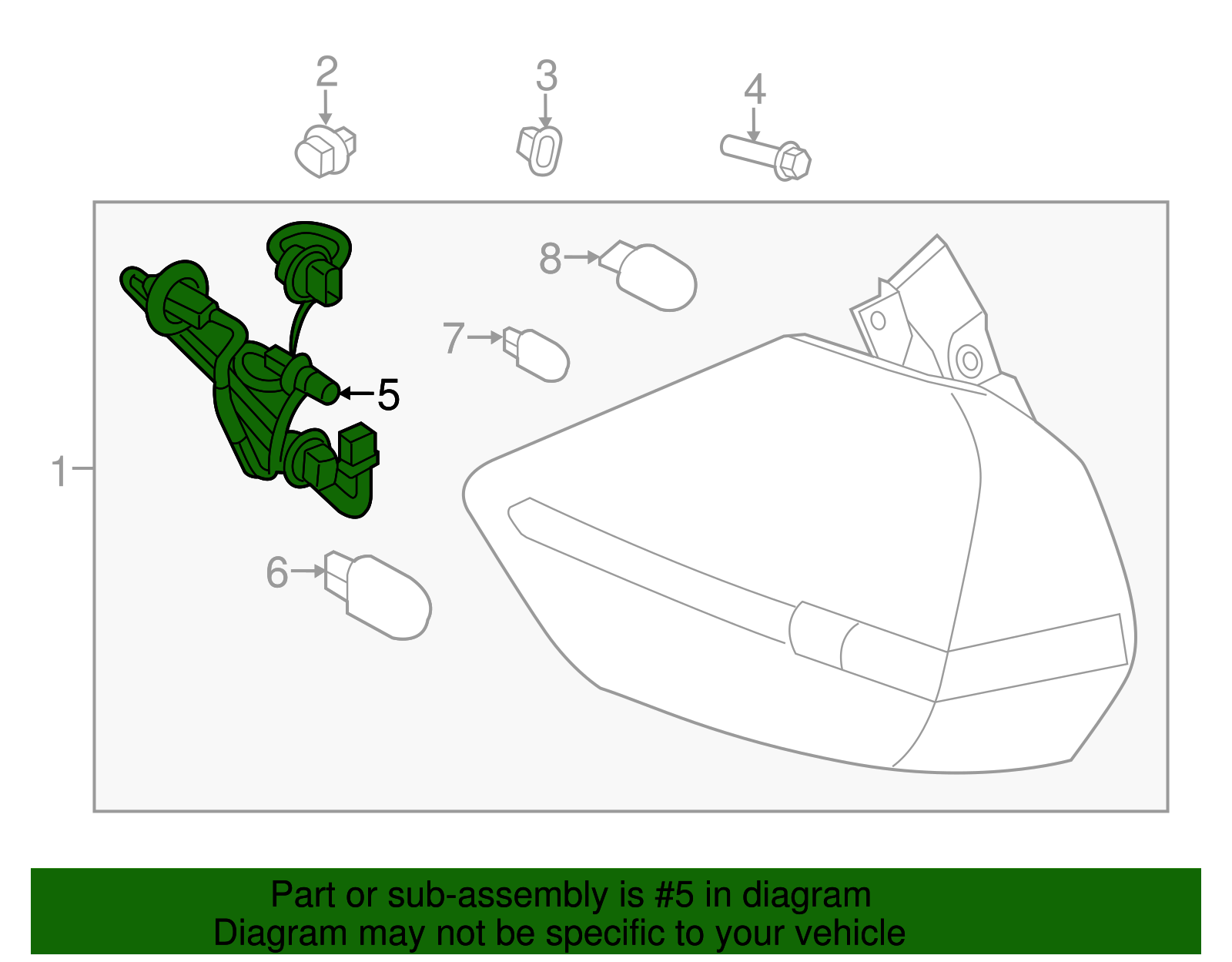 2

3

4

8

7

5

1

6

Part or sub-assembly is #5 in diagram
Diagram may not be specific to your vehicle