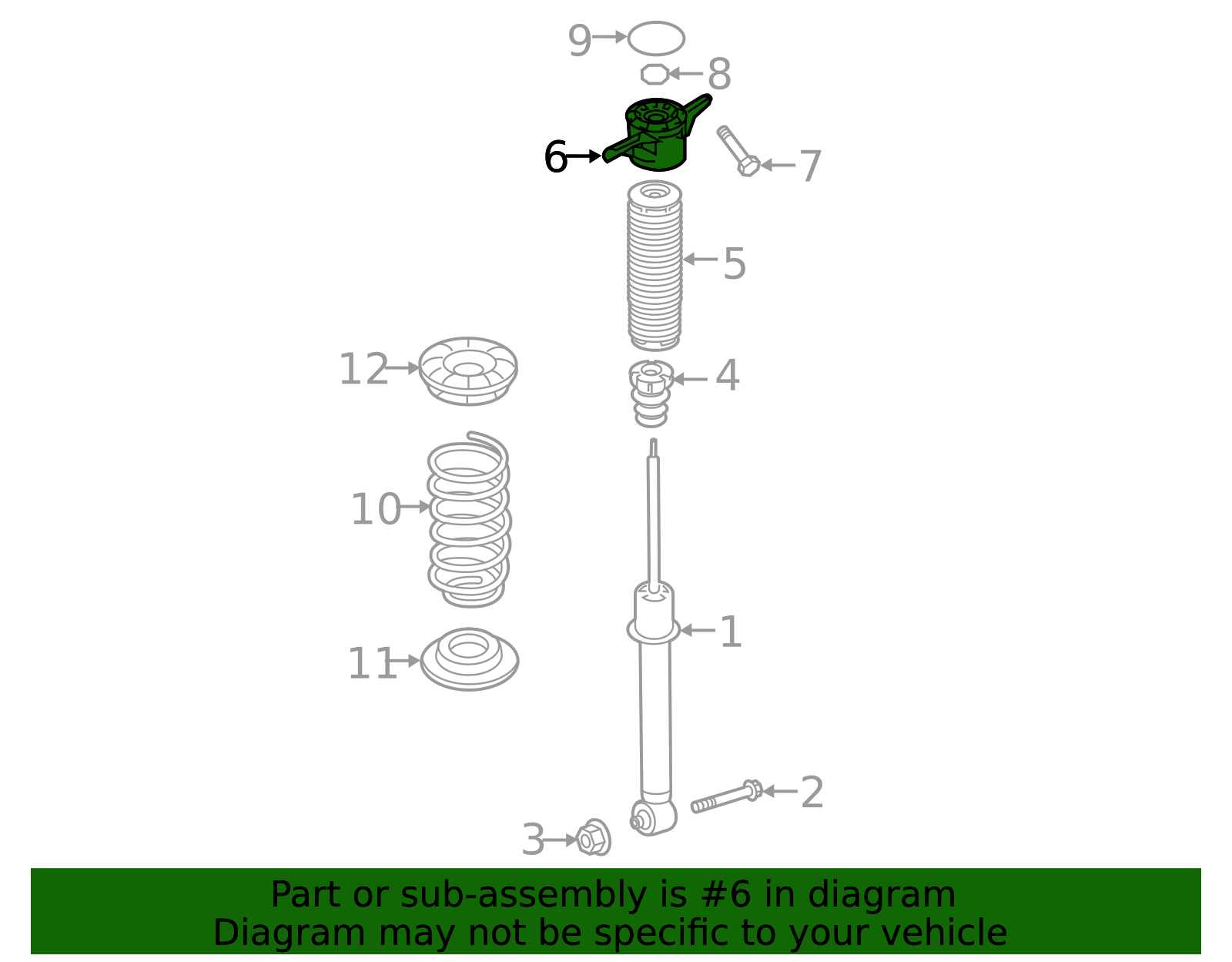 9
8
6
7
5
12
4
10
1
11
2
3

Part or sub-assembly is #6 in diagram
Diagram may not be specific to your vehicle