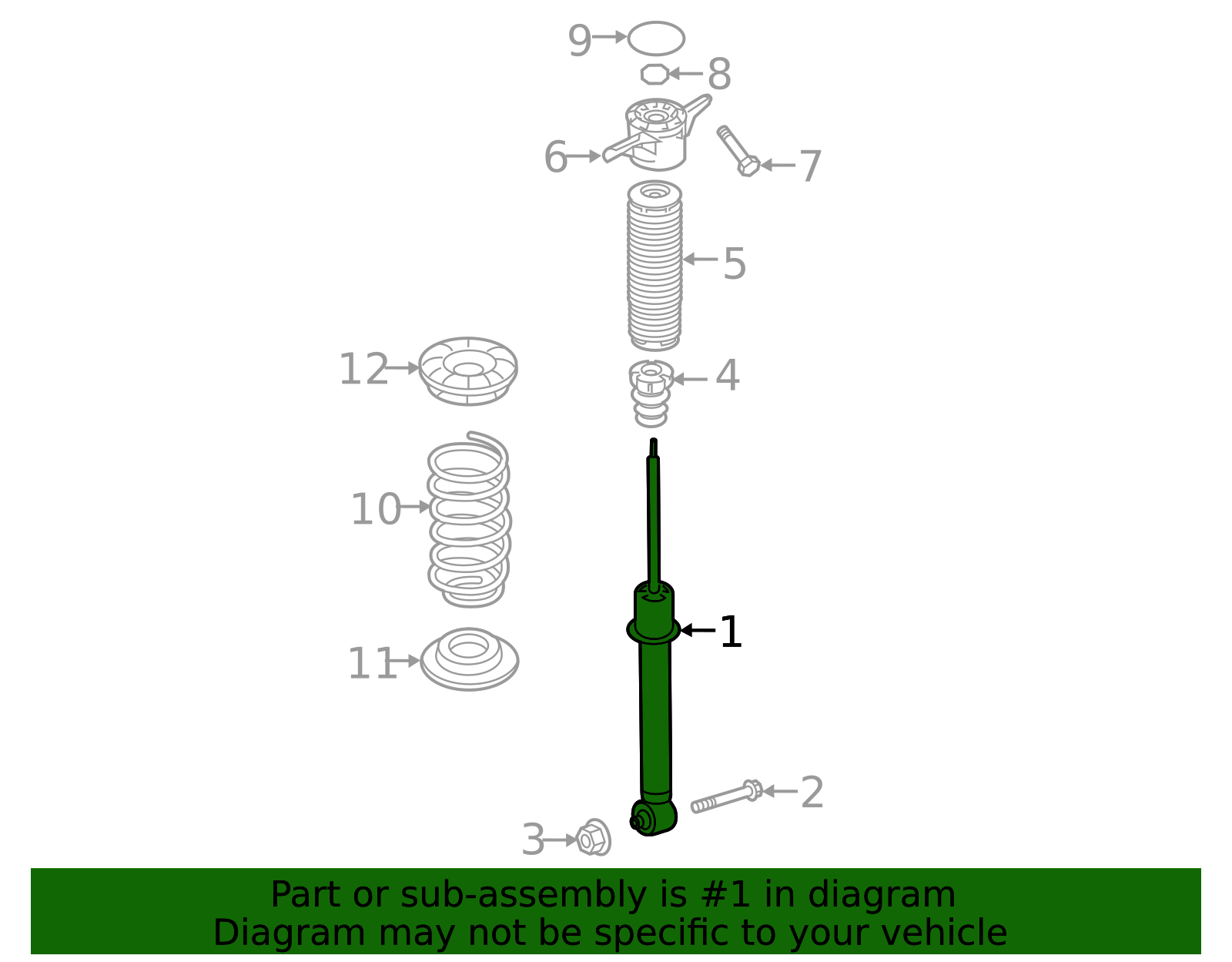 9
8
6
7
5
12
4
10
1
11
2
3

Part or sub-assembly is #1 in diagram
Diagram may not be specific to your vehicle