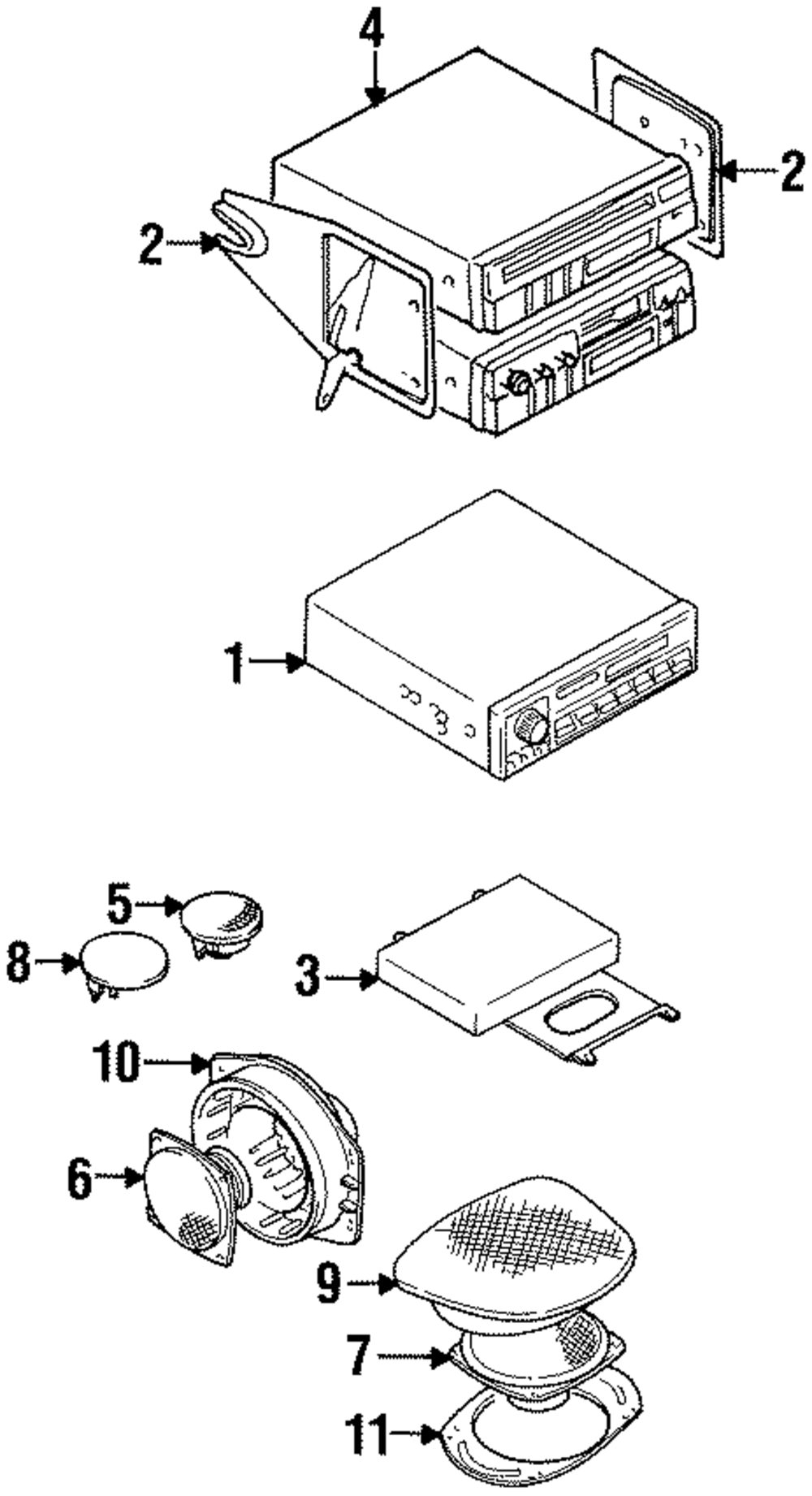 4
2
2
1
5
8
3
10
6
9
7
11