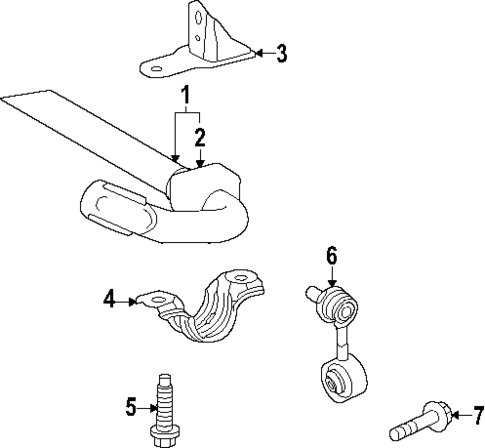 3
1
2
6
4
5
7