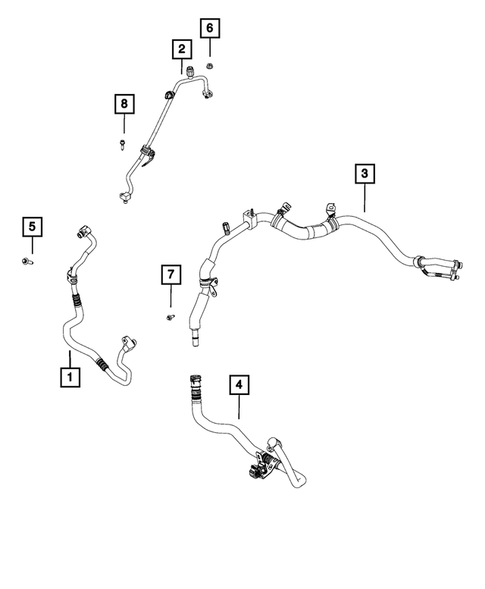 6
2
8
3
5
7
1
4