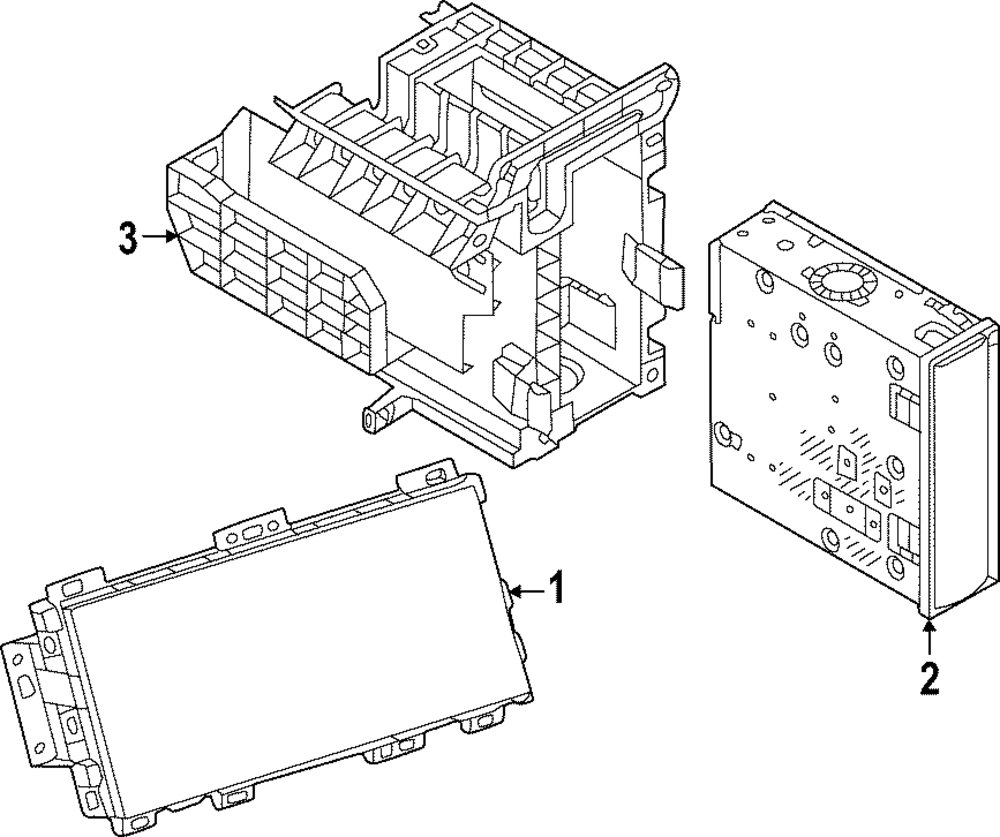 3
1
2