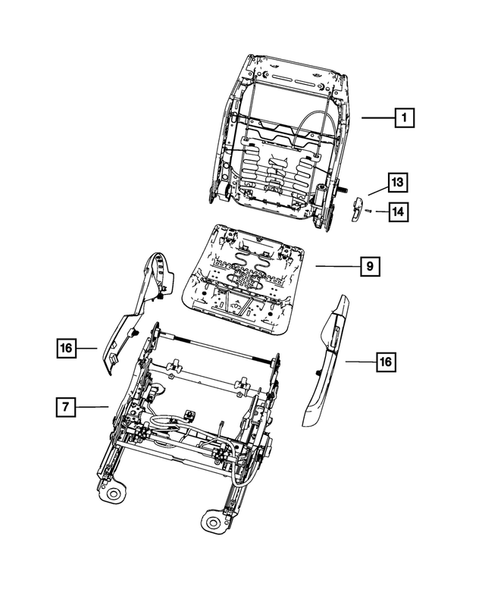 1
13
14
9
16
16
7