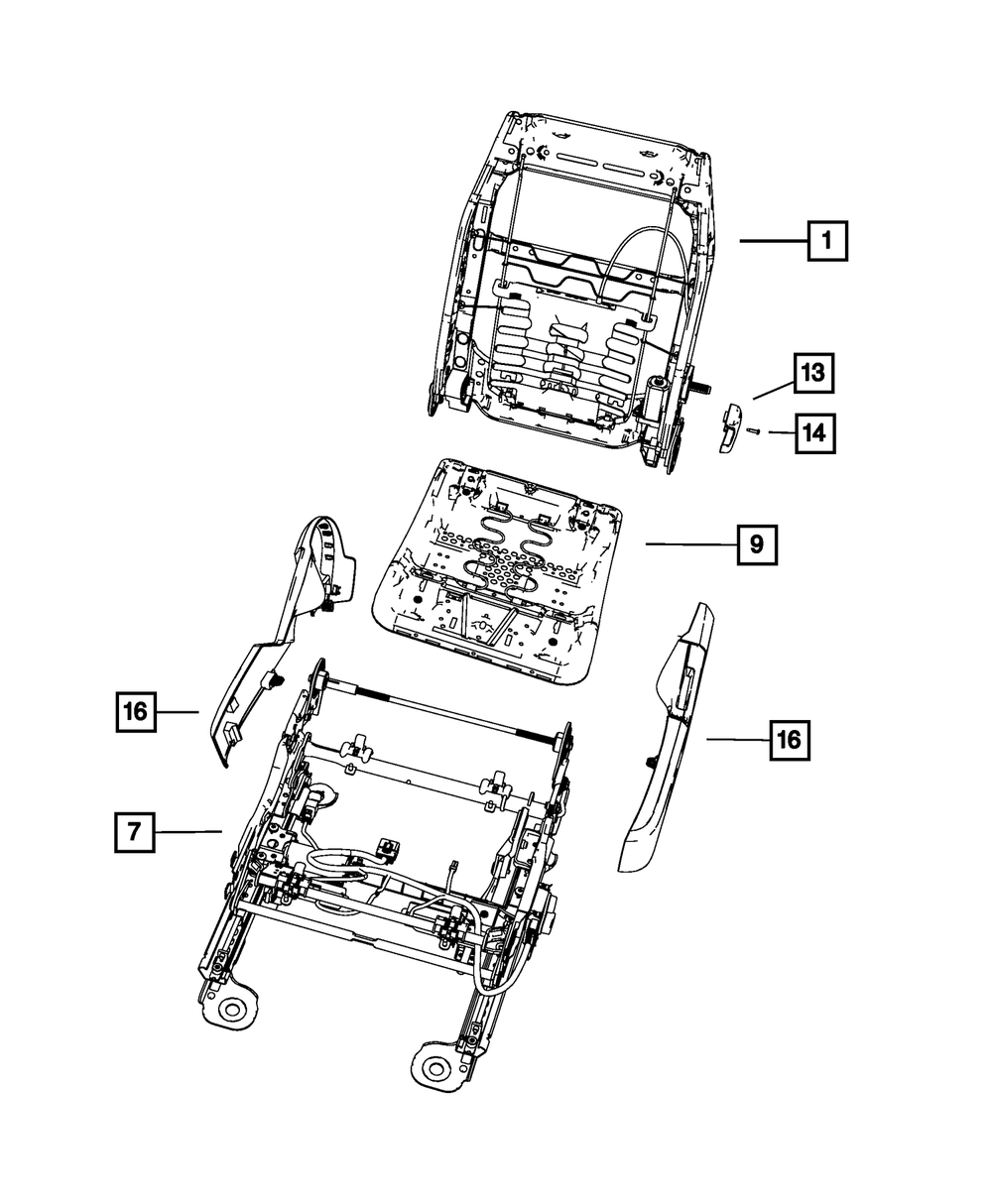 1
13
14
9
16
16
7