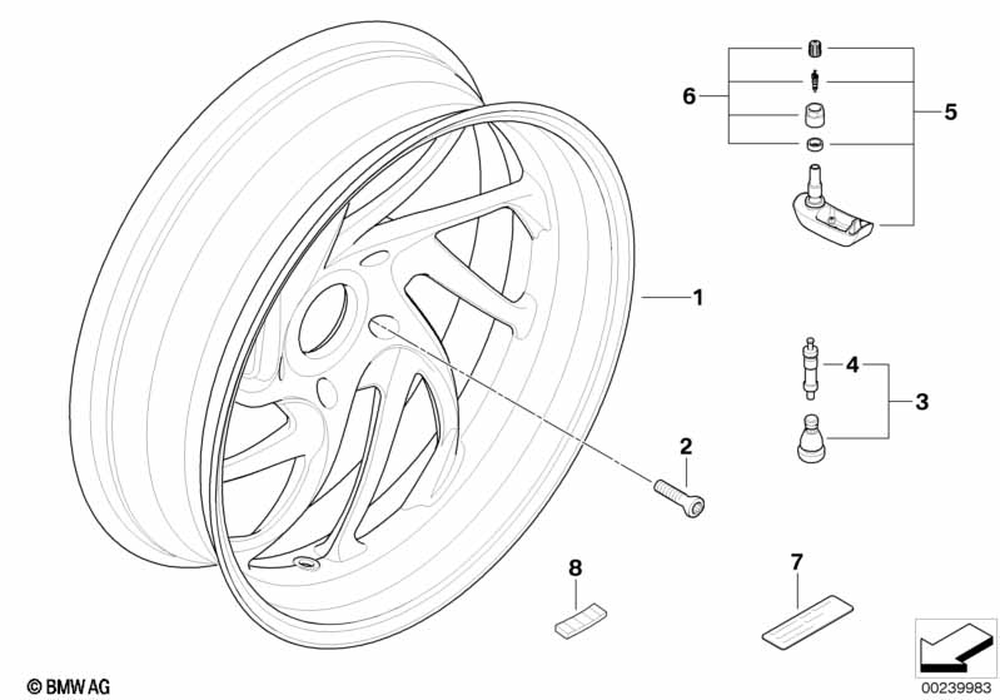 6
5
1
4
3
2
8
7
© BMW AG
00239983