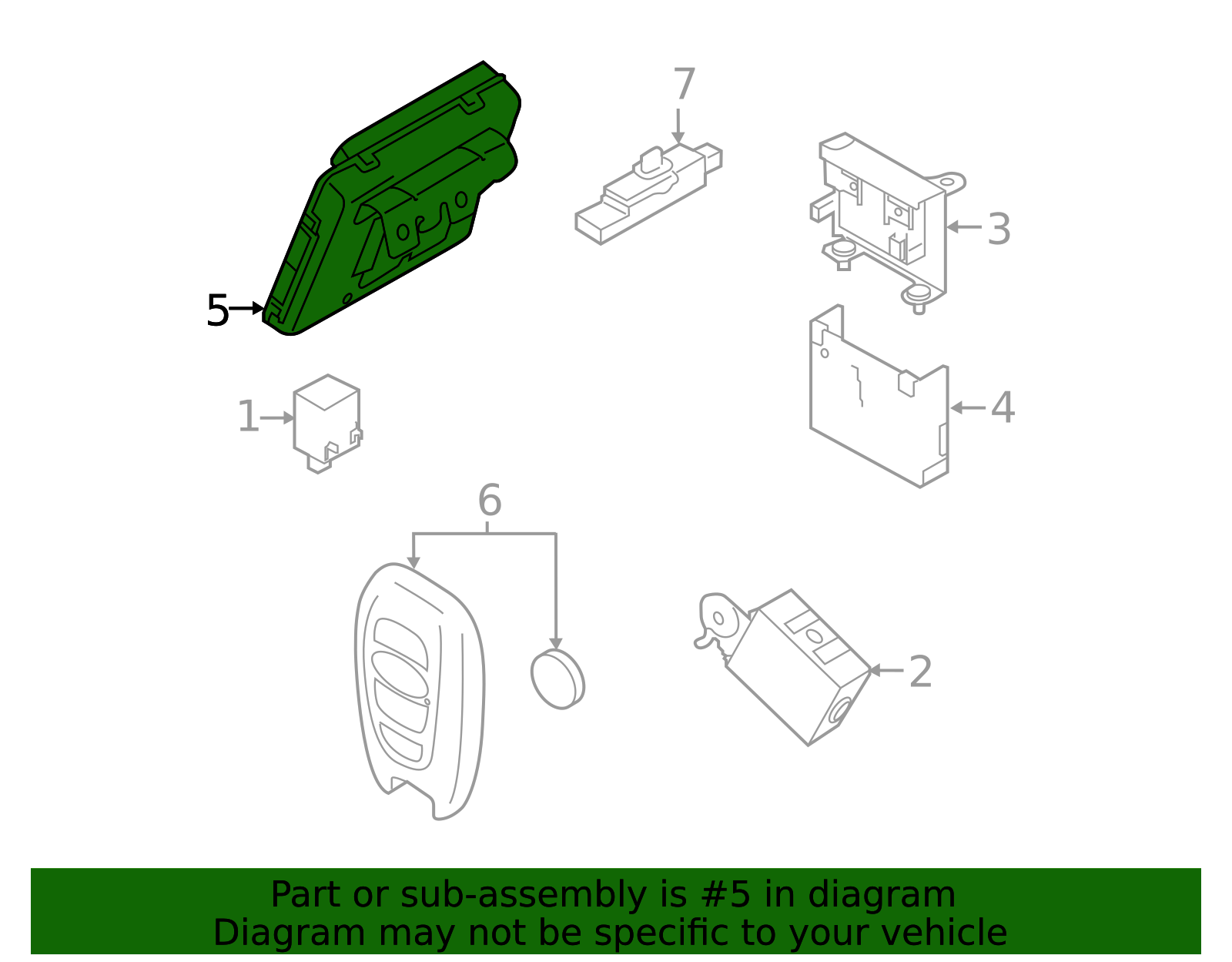 7

3

5

1

4

6

2

Part or sub-assembly is #5 in diagram
Diagram may not be specific to your vehicle