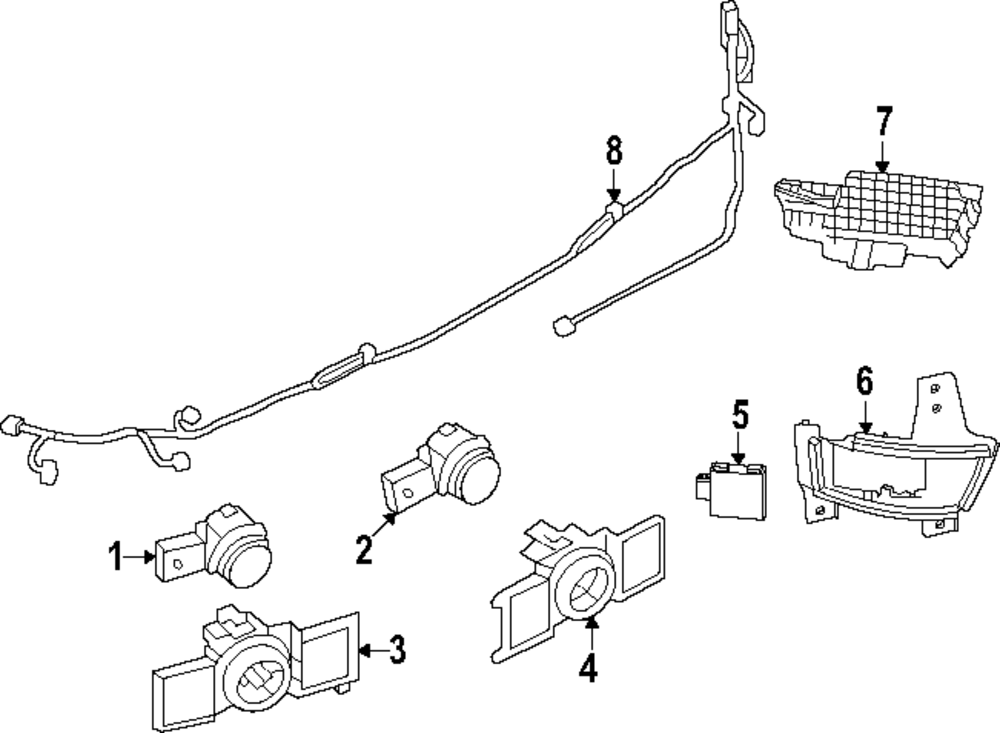 8
7
6
5
1
2
3
4