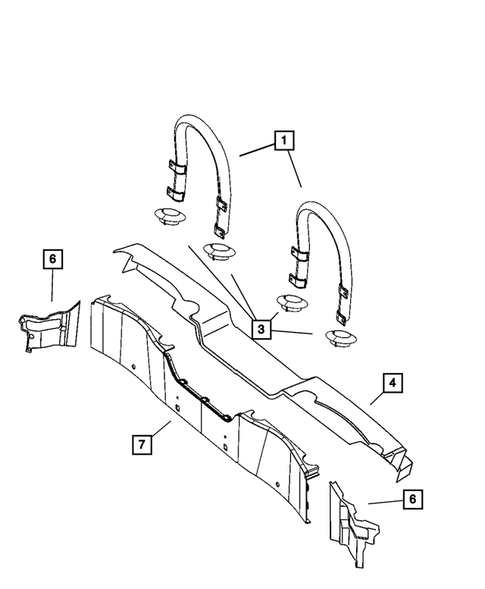 1
6
3
4
7
6