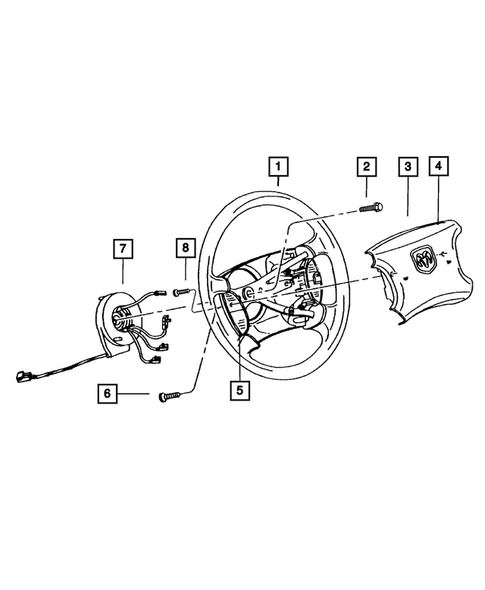 1
2
3
4
7
8
5
6