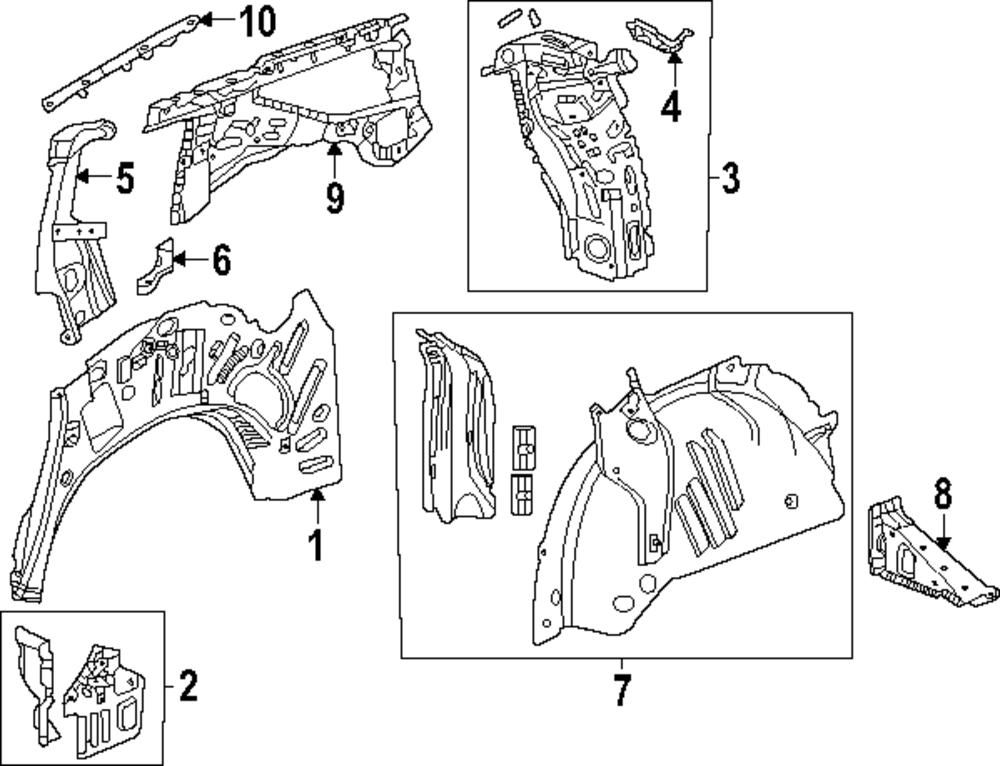 10
4
5
9
3
6
1
8
2
7