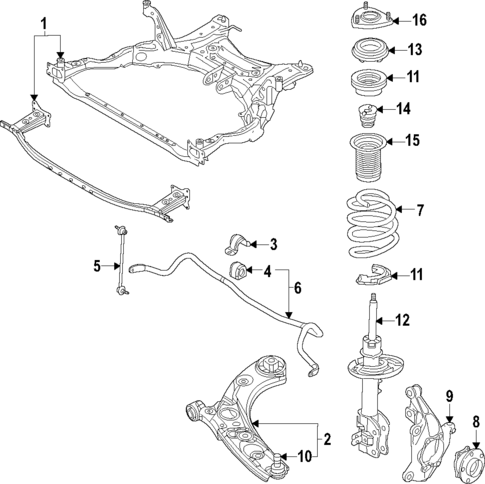 1
16
13
11
14
15
7
3
5
4
6
11
12
9
8
2
10