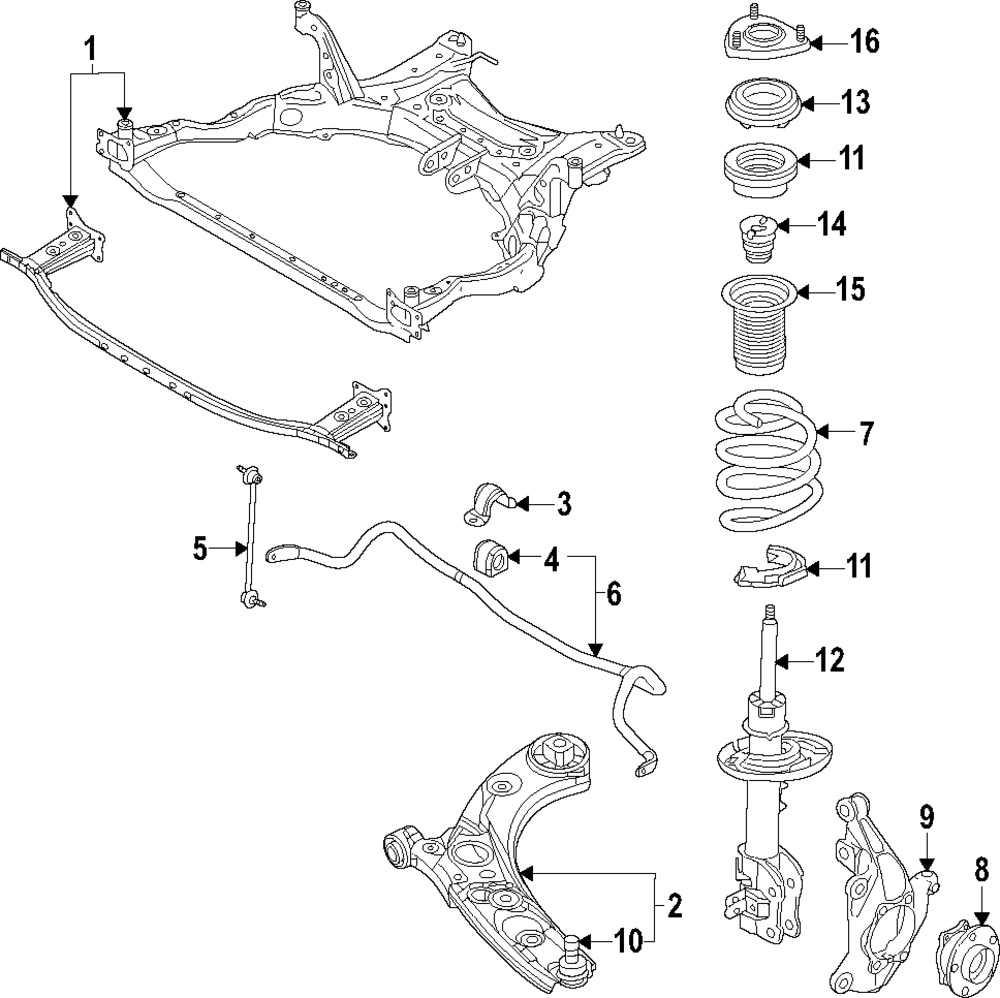 1
16
13
11
14
15
7
3
5
4
6
11
12
9
8
2
10