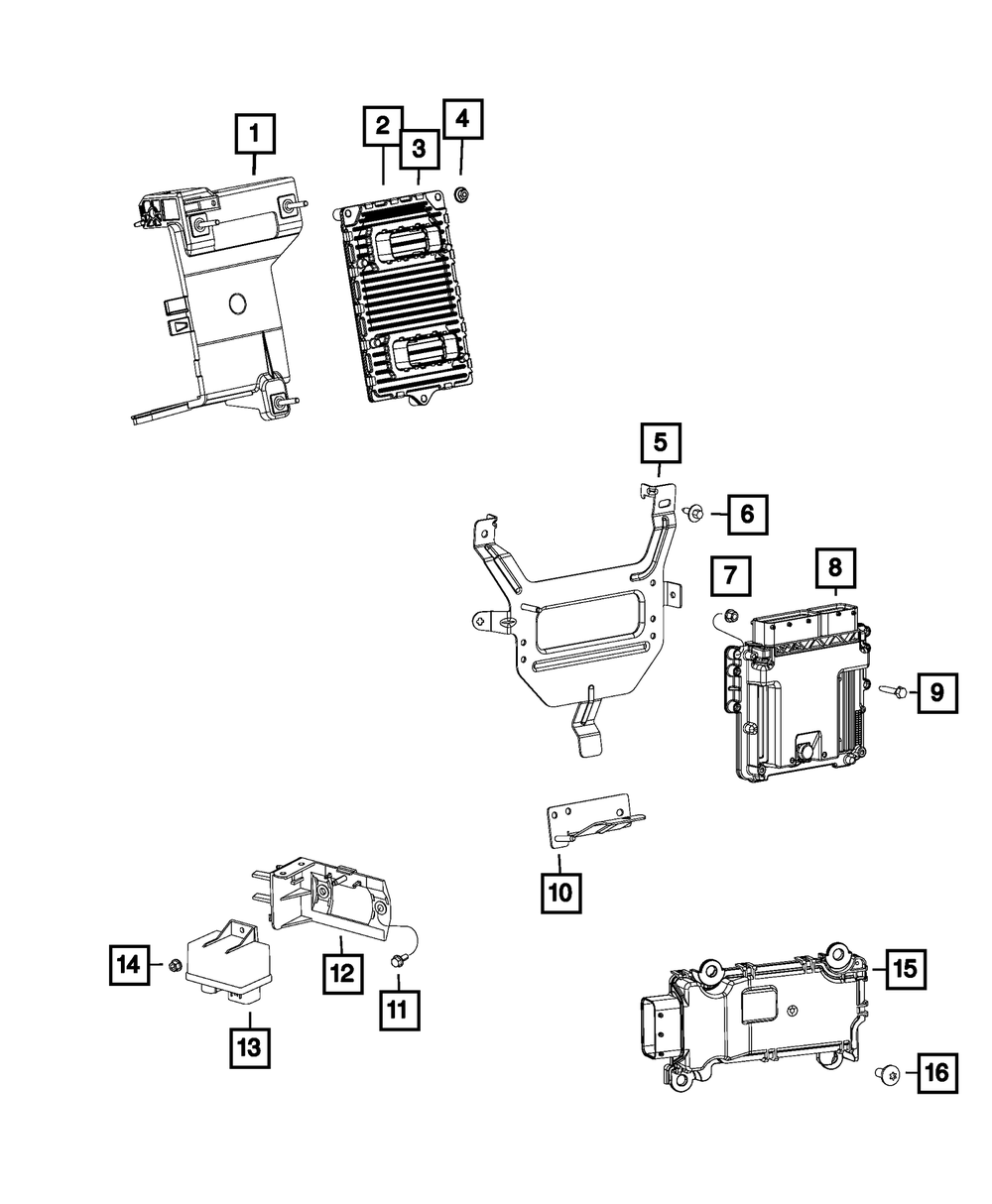 1
2
3
4
5
6
7
8
9
10
14
12
11
13
15
16