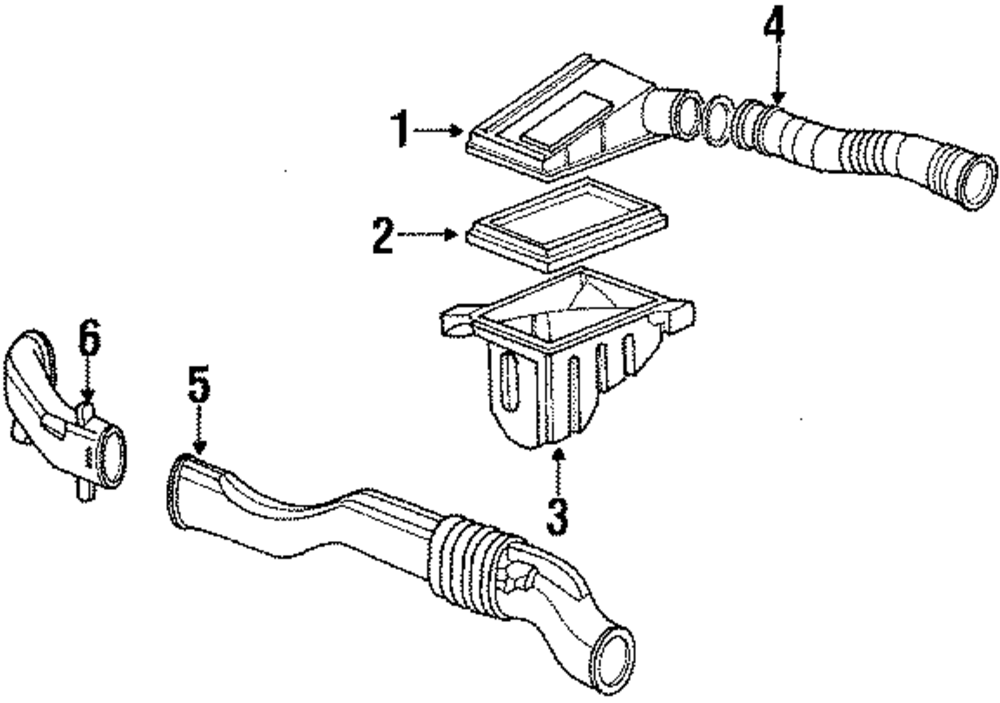 4
1
2
6
5
3